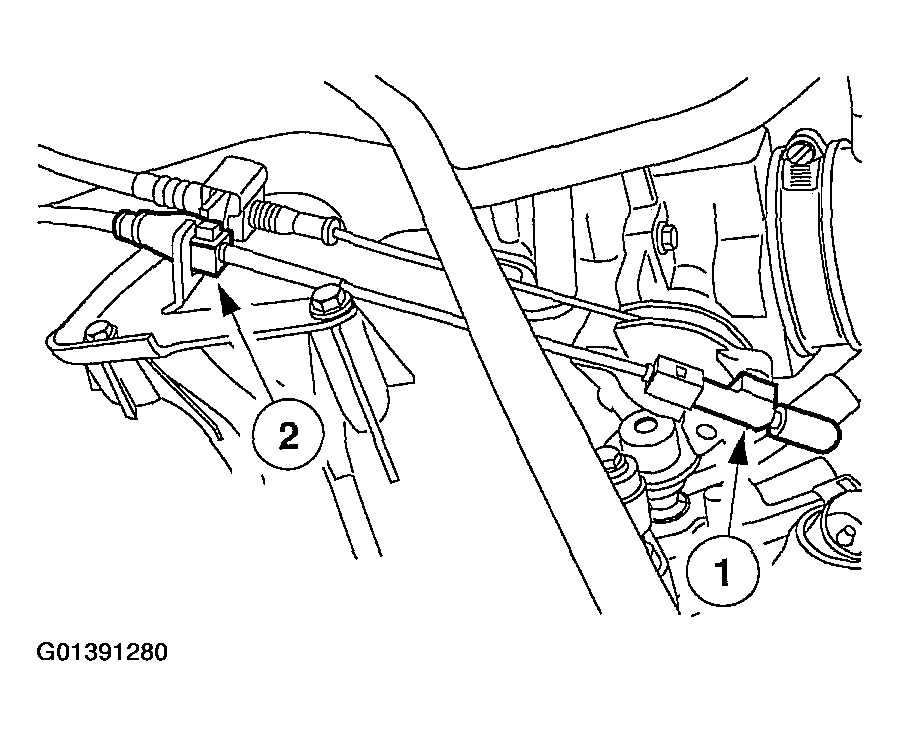 2

1

G01391280