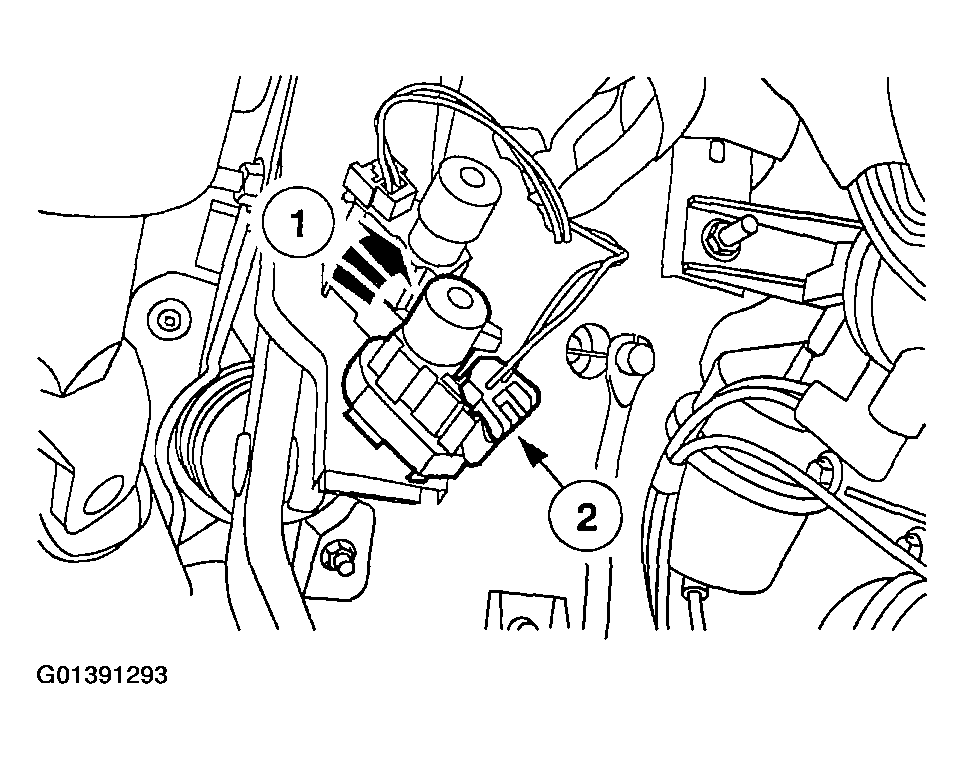 1

2

G01391293