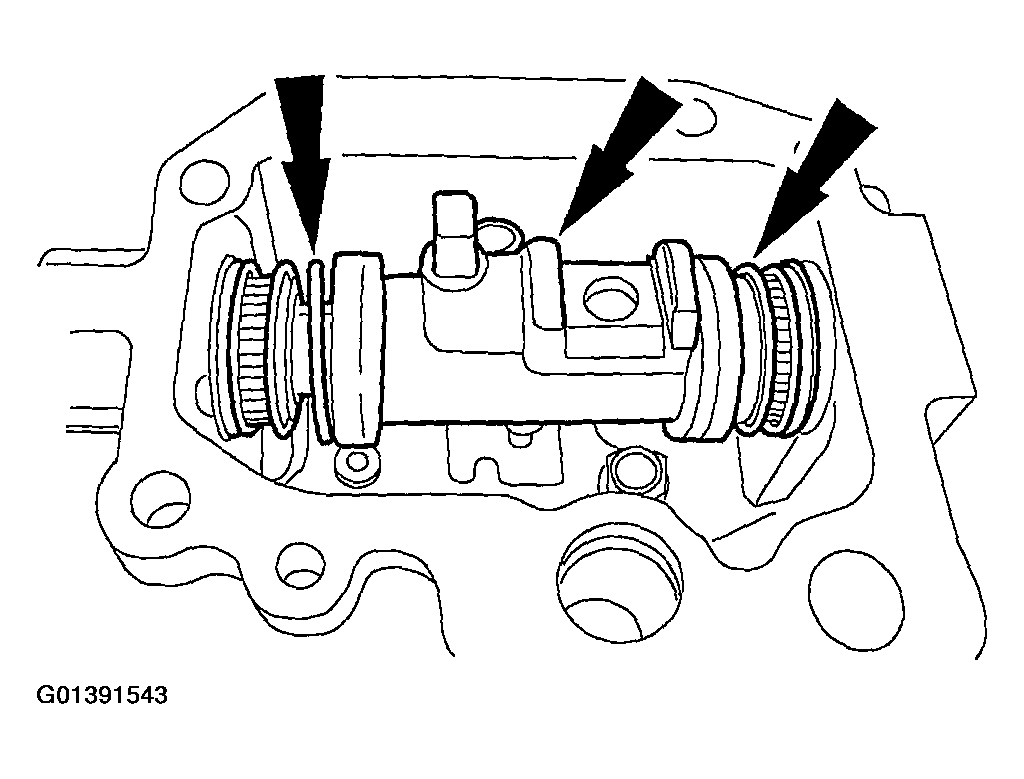 G01391543