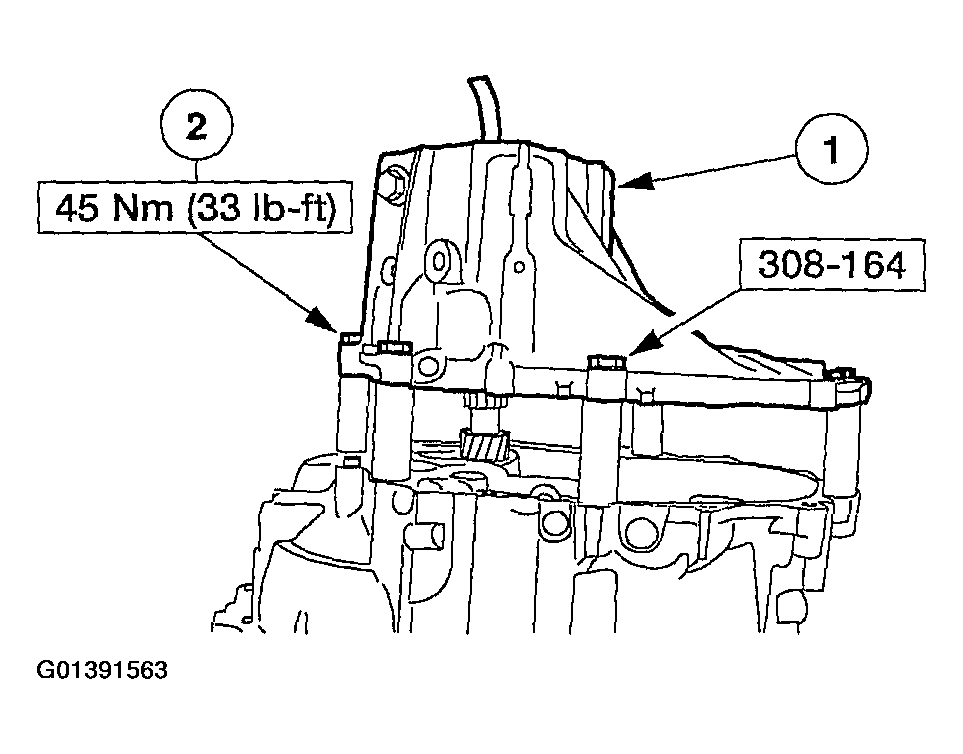 2
45 Nm (33 lb-ft)
1
308-164
G01391563