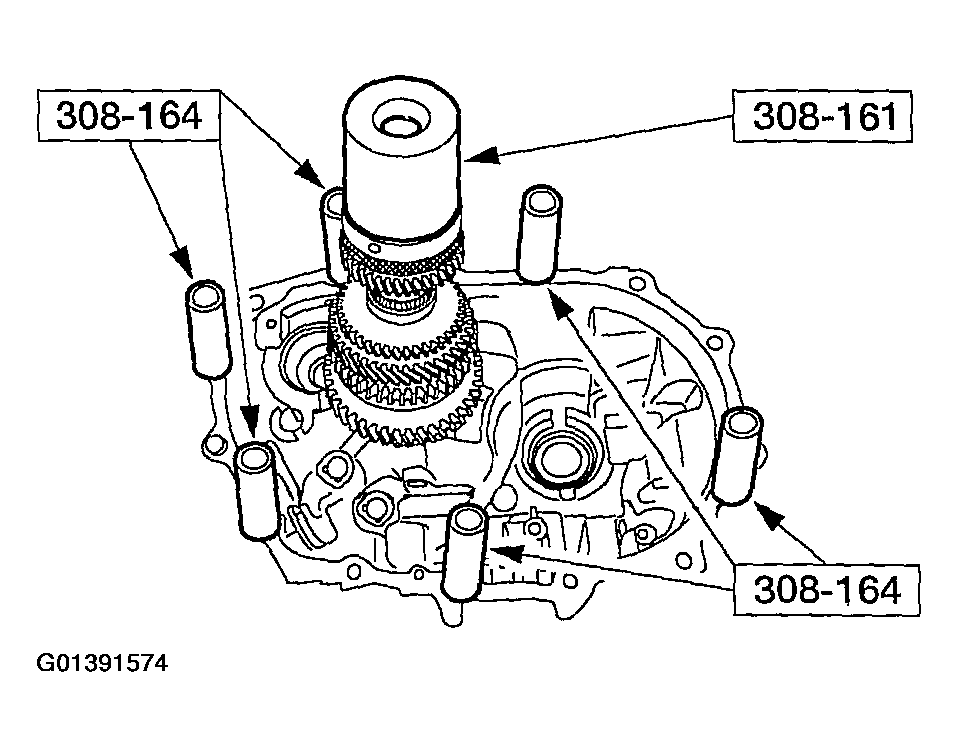 308-164

308-161

308-164

G01391574