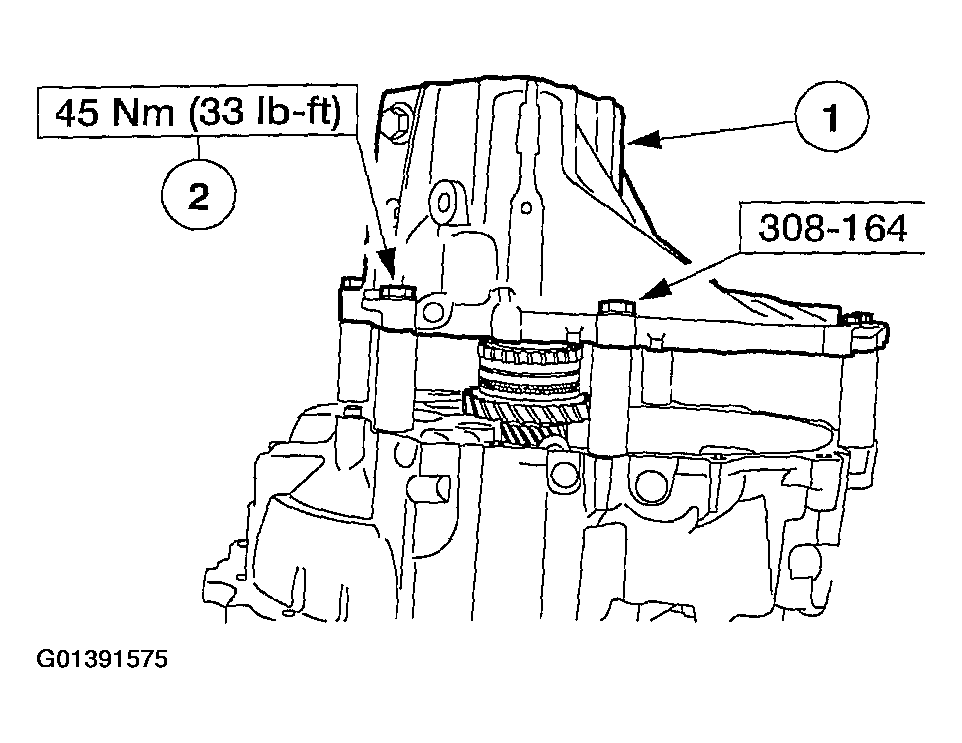 45 Nm (33 lb-ft)

2

1

308-164

G01391575