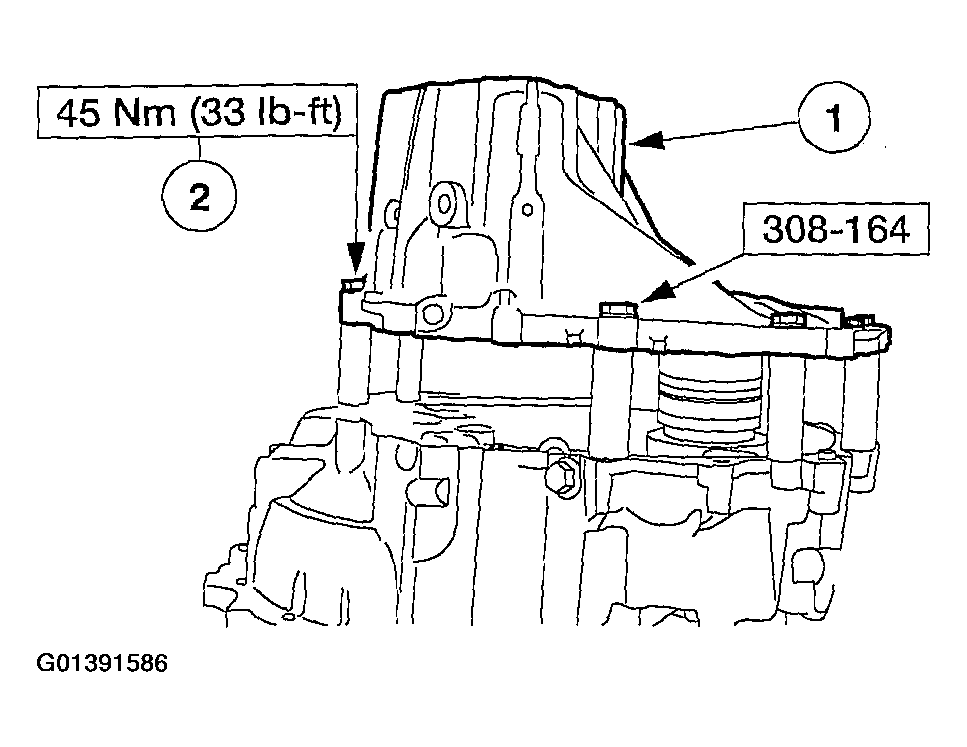 45 Nm (33 lb-ft)

2

1

308-164

G01391586