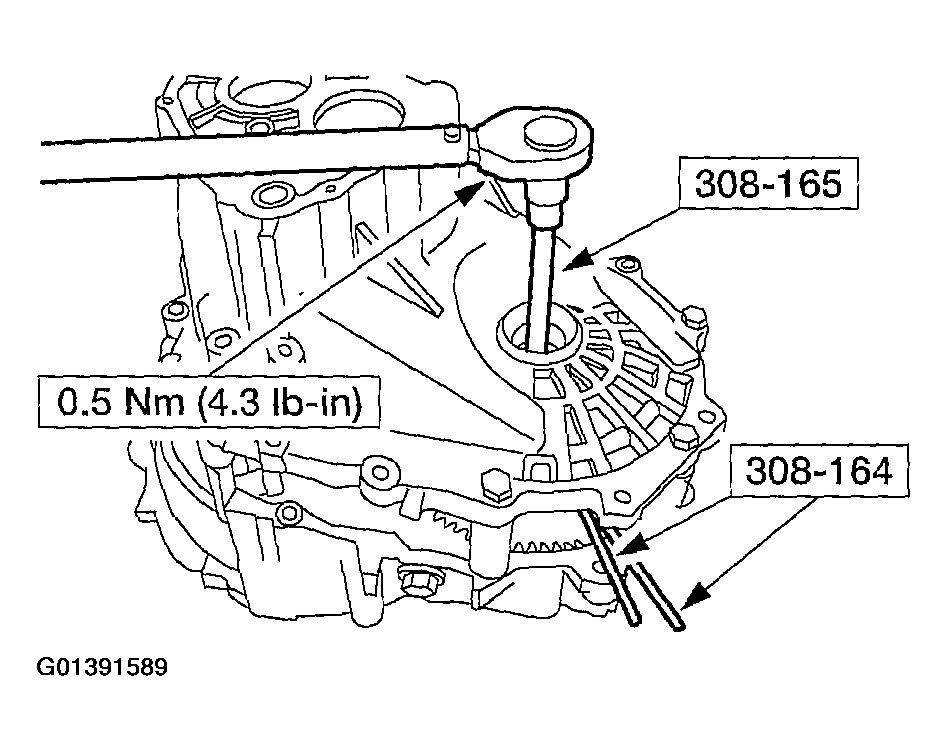 308-165

0.5 Nm (4.3 lb-in)

308-164

G01391589