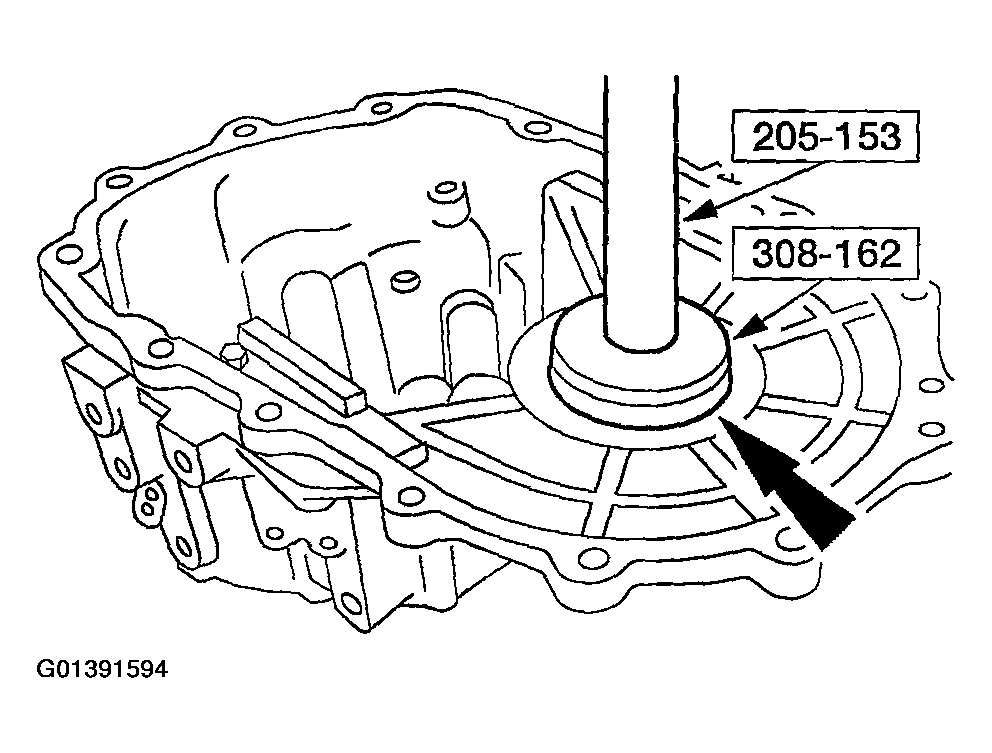 205-153

308-162

G01391594