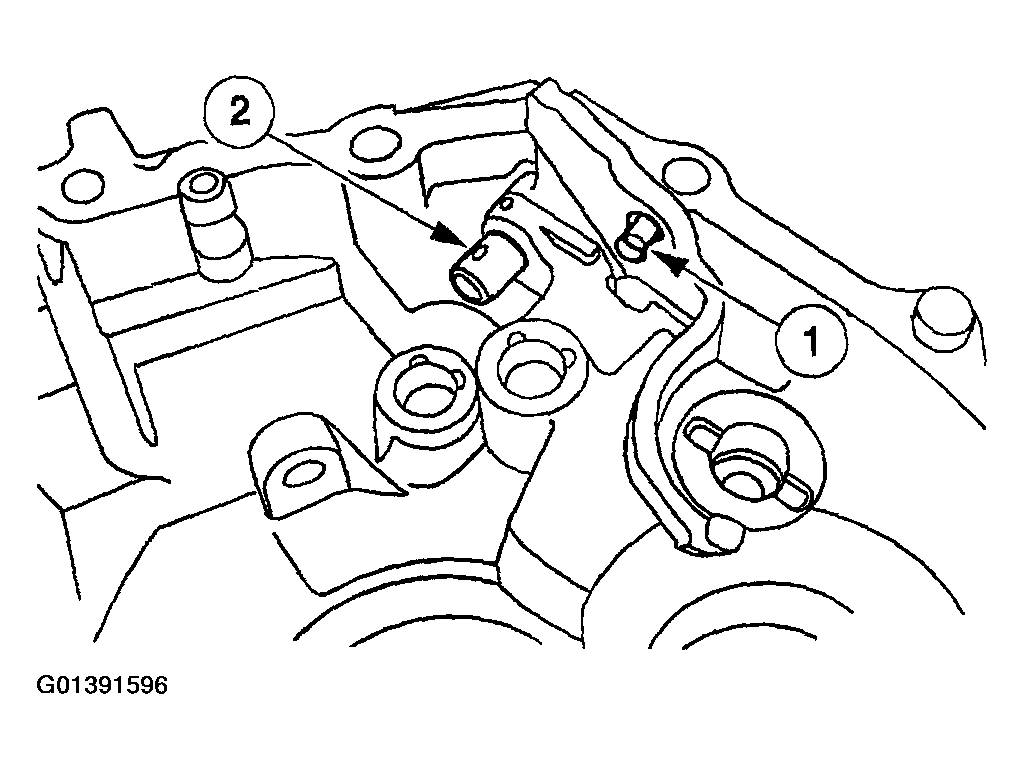 2
1
G01391596