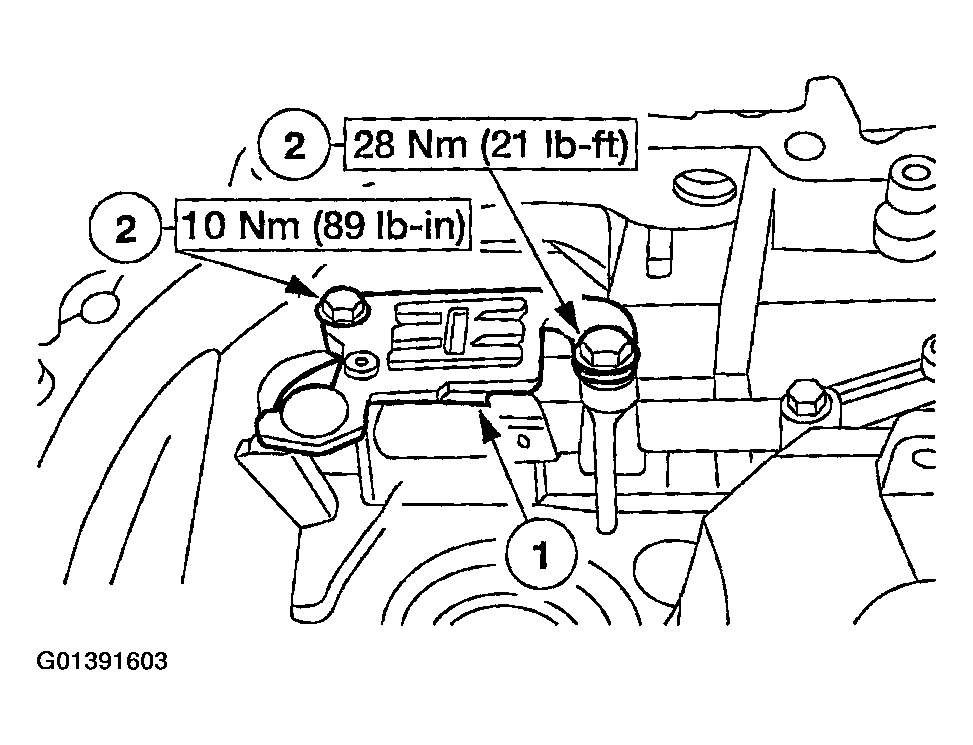 2 28 Nm (21 lb-ft)

2 10 Nm (89 lb-in)

1

G01391603