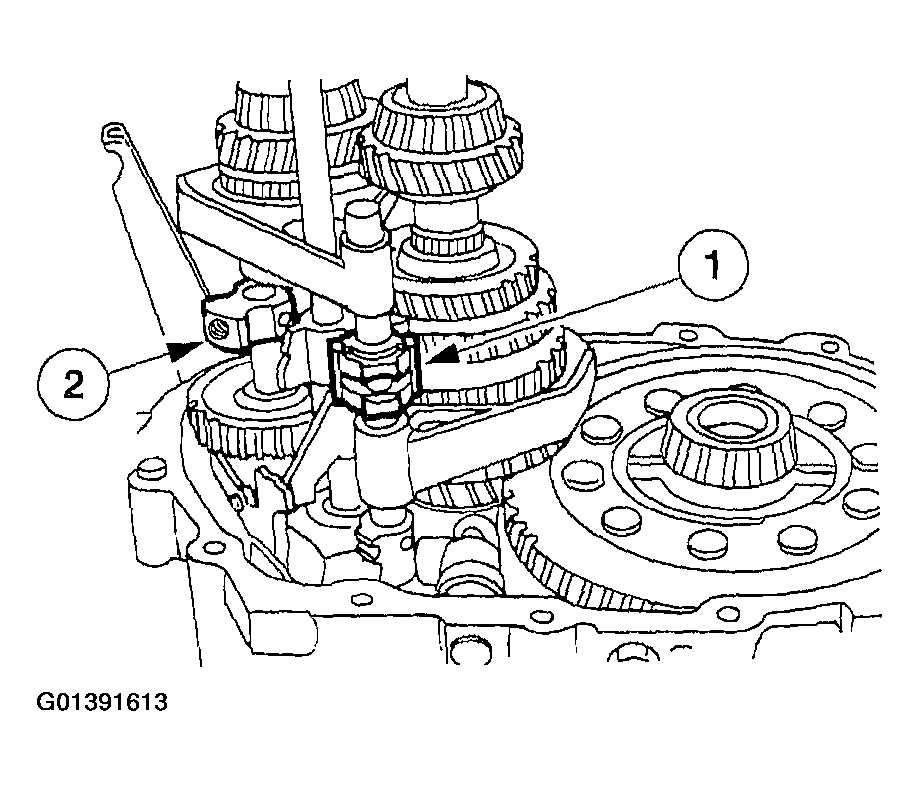 1

2

G01391613