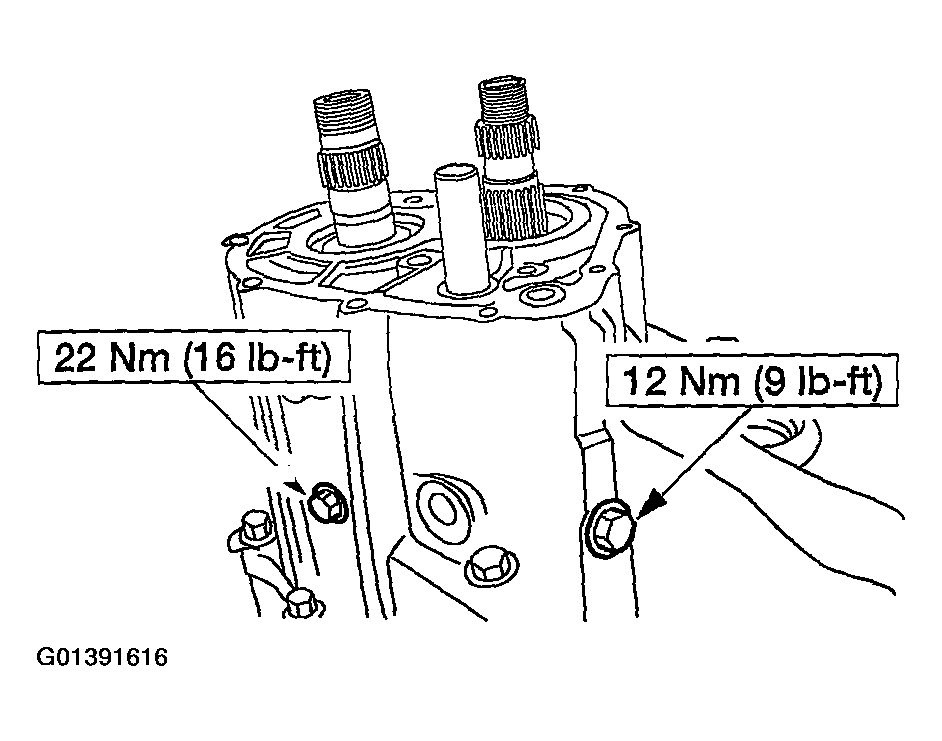 22 Nm (16 lb-ft)

12 Nm (9 lb-ft)

G01391616