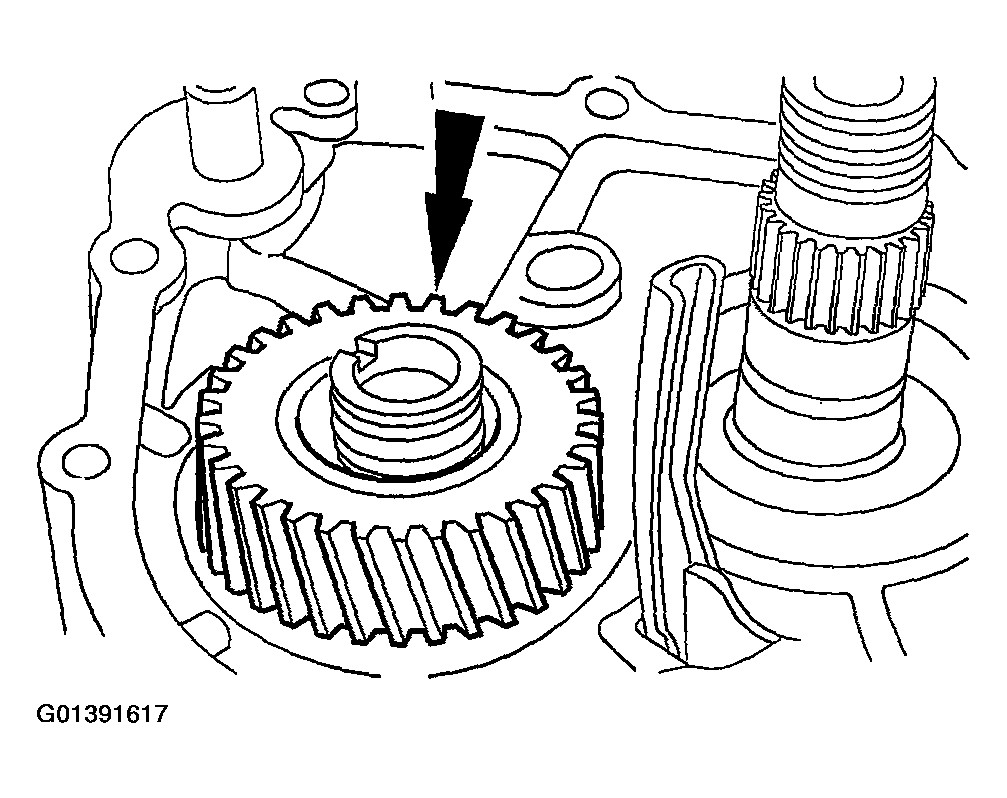 G01391617