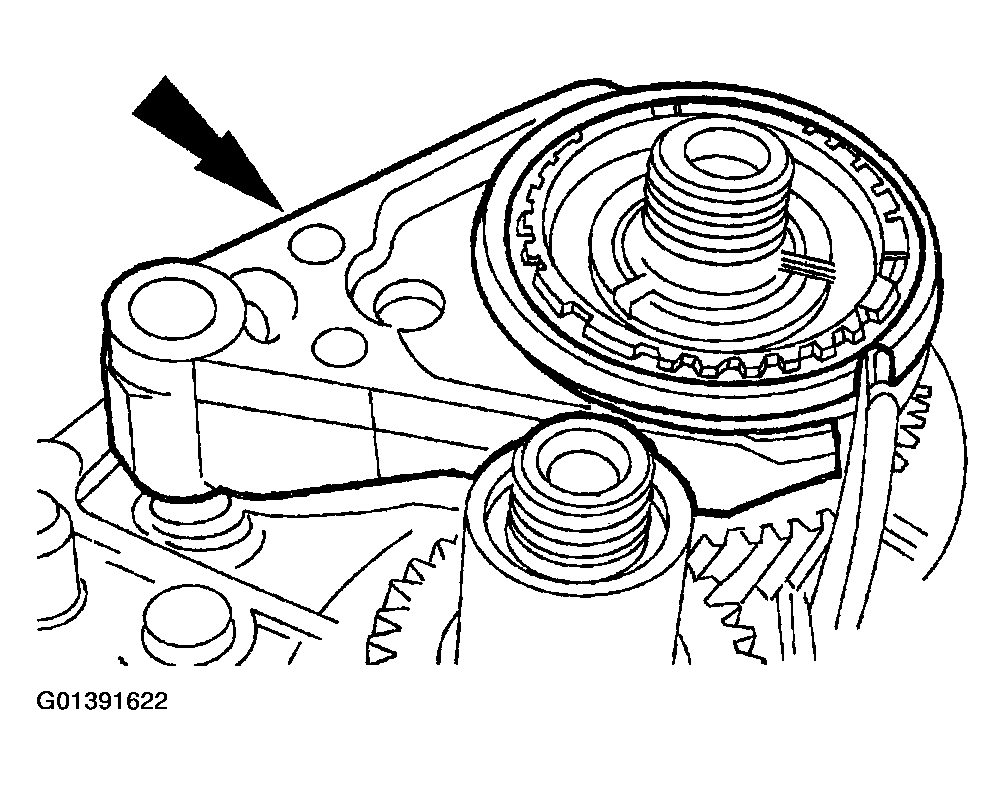 G01391622