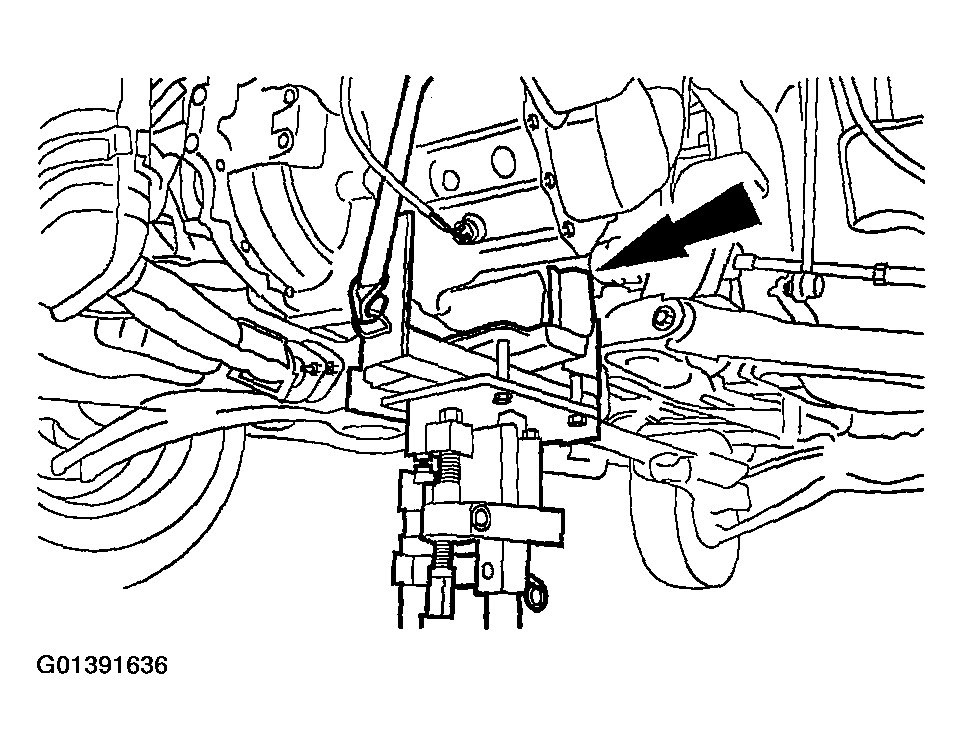 G01391636