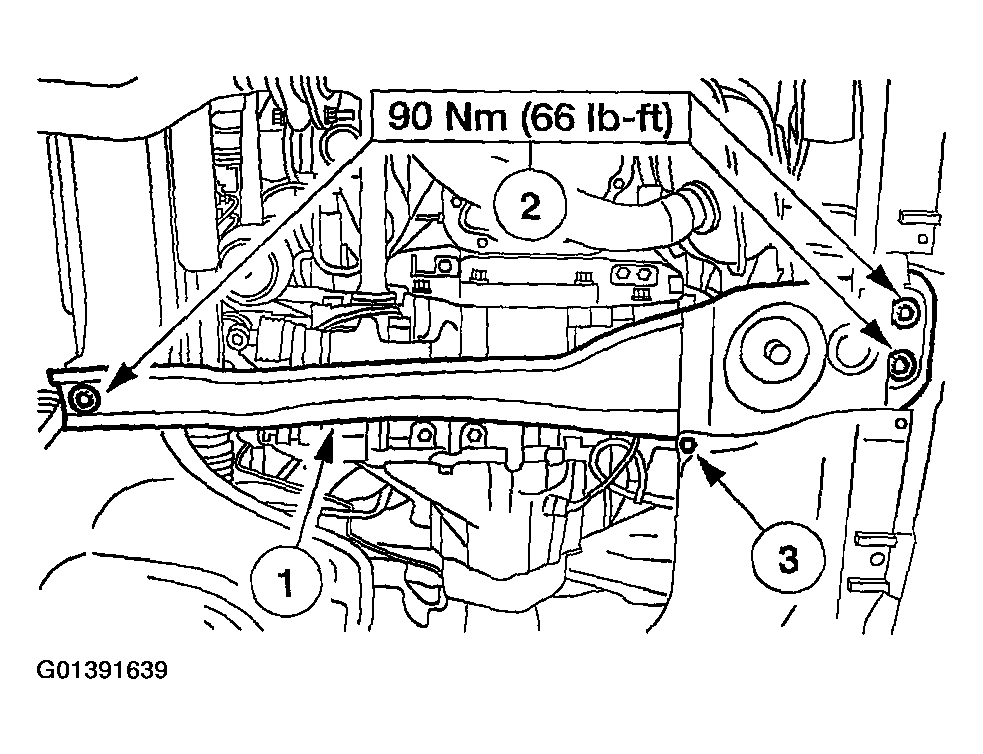 90 Nm (66 lb-ft)

2

1

3

G01391639