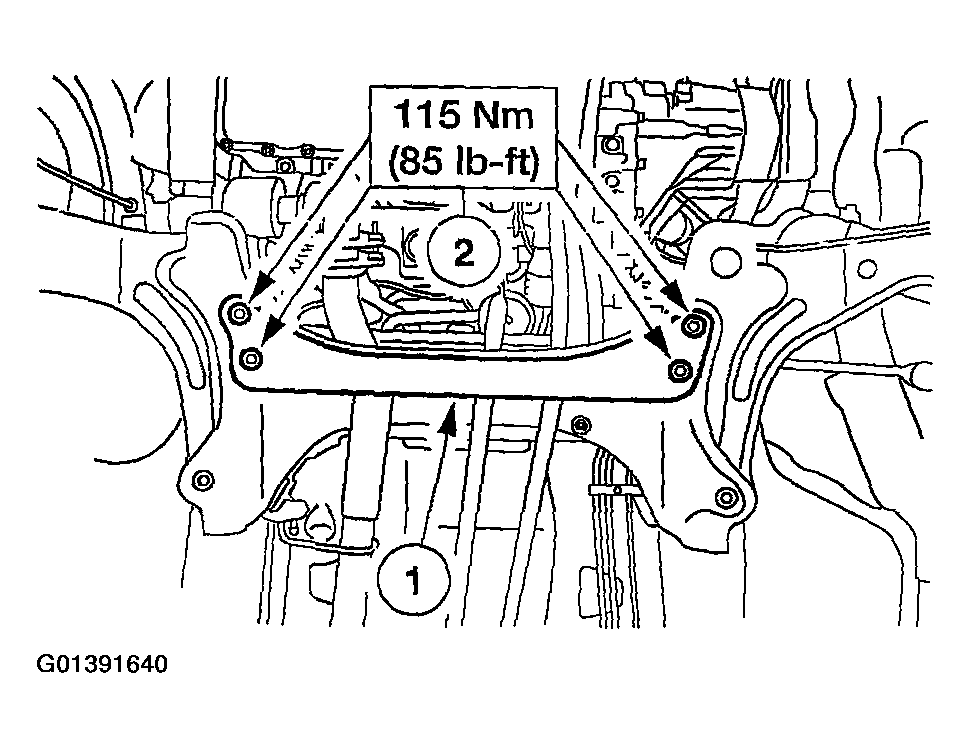 115 Nm
(85 lb-ft)

2

1

G01391640