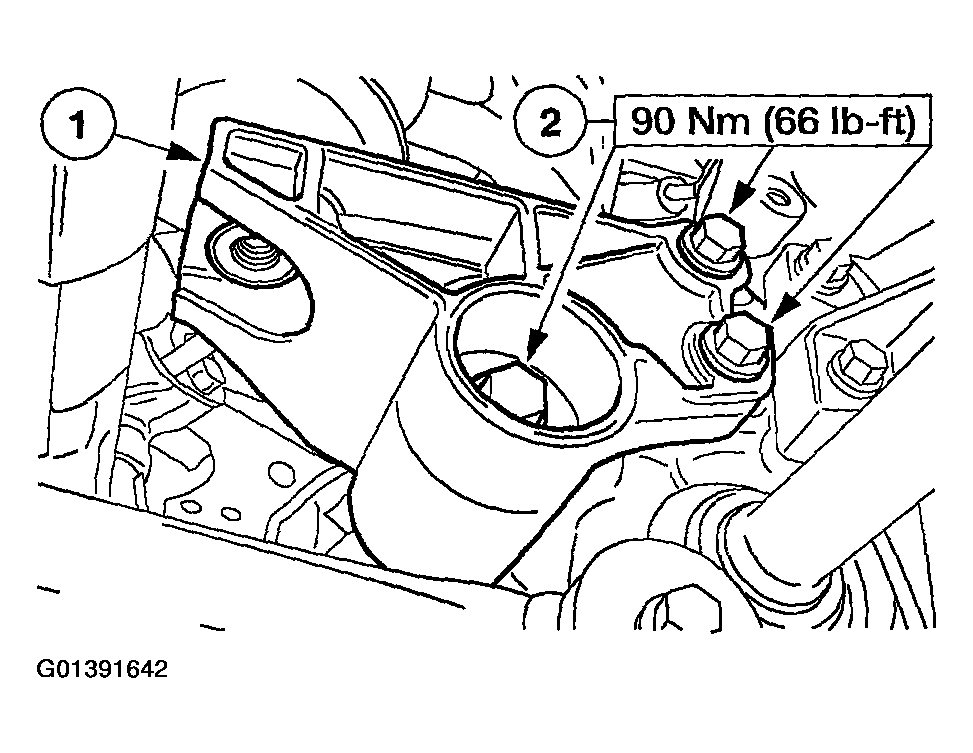 1

2

90 Nm (66 lb-ft)

G01391642