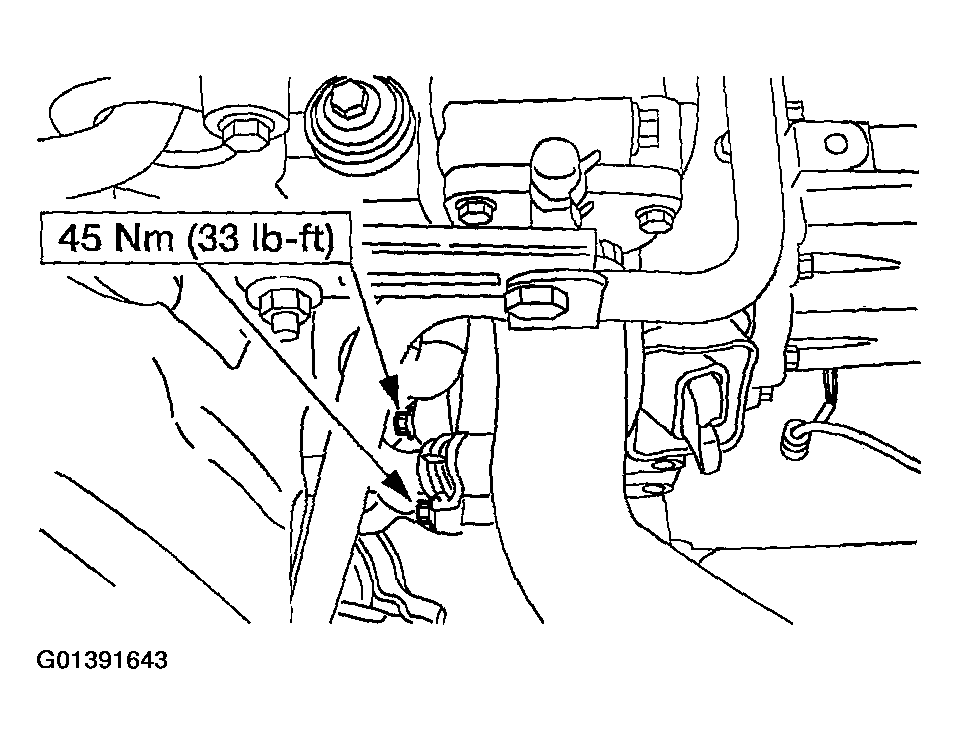 45 Nm (33 lb-ft)

G01391643