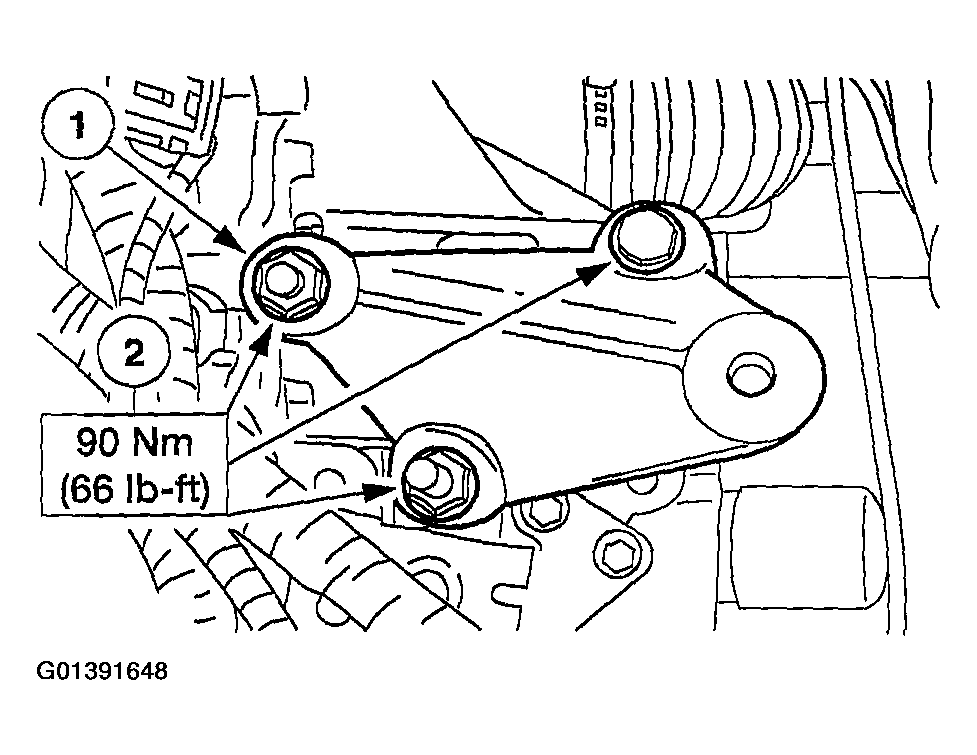 1

2

90 Nm
(66 lb-ft)

G01391648