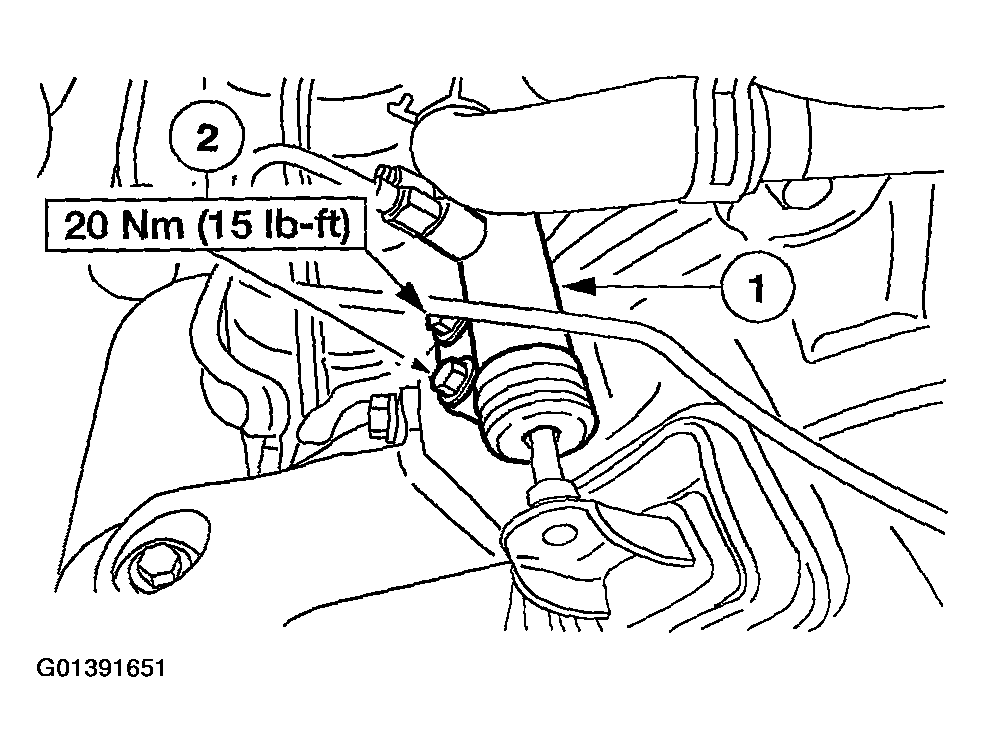 2

20 Nm (15 lb-ft)

1

G01391651