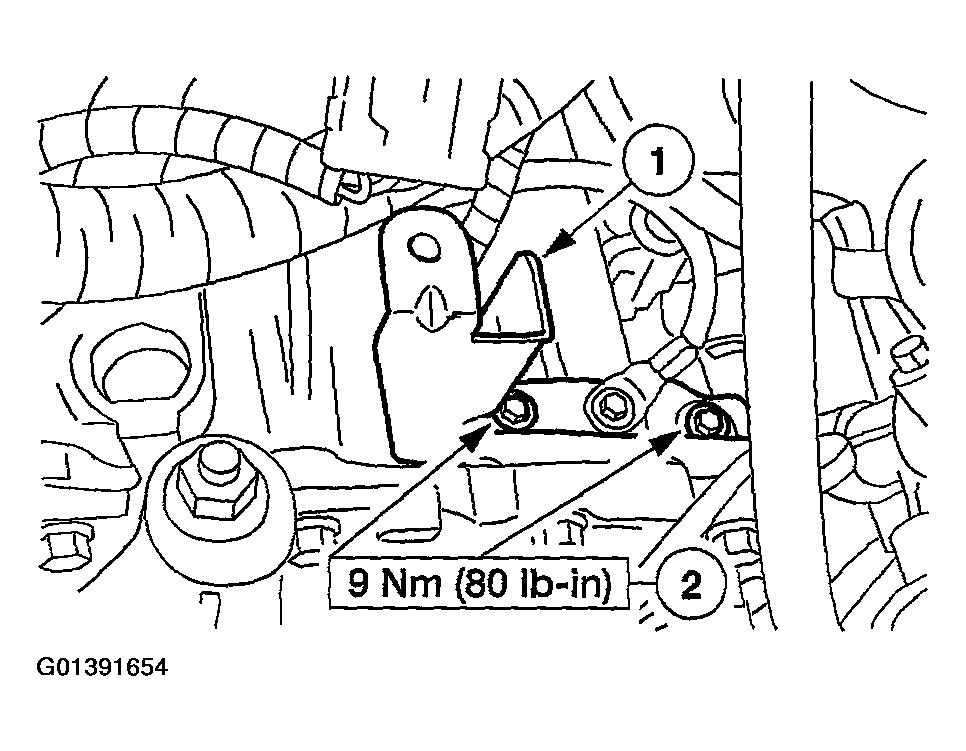 1

9 Nm (80 lb-in)

2

G01391654