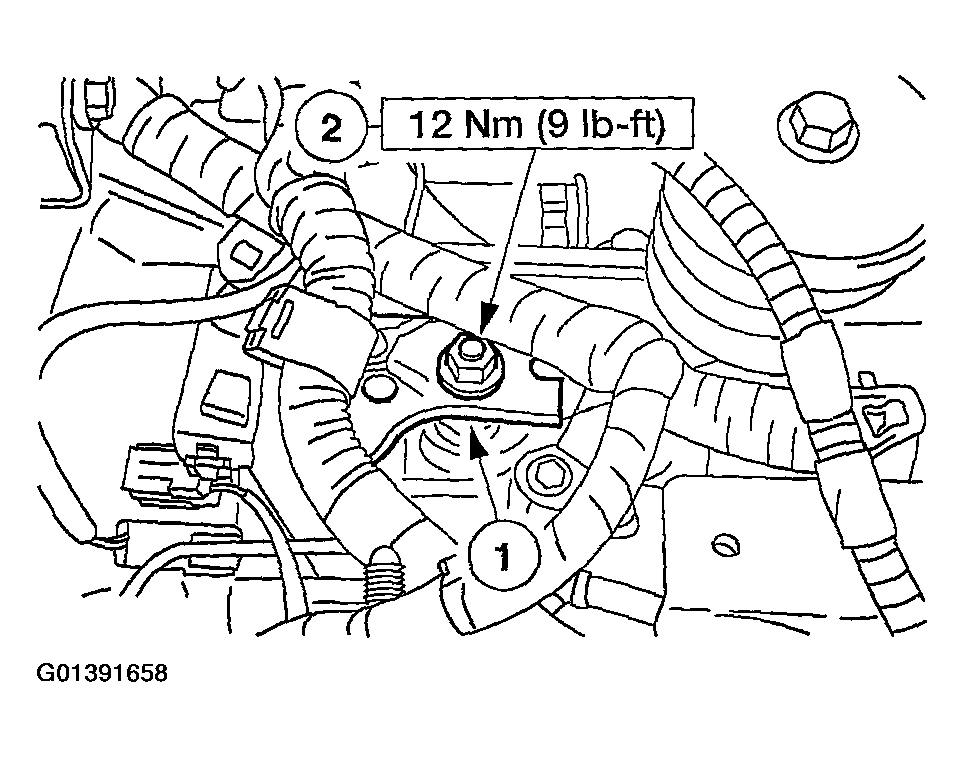 2
12 Nm (9 lb-ft)
1
G01391658