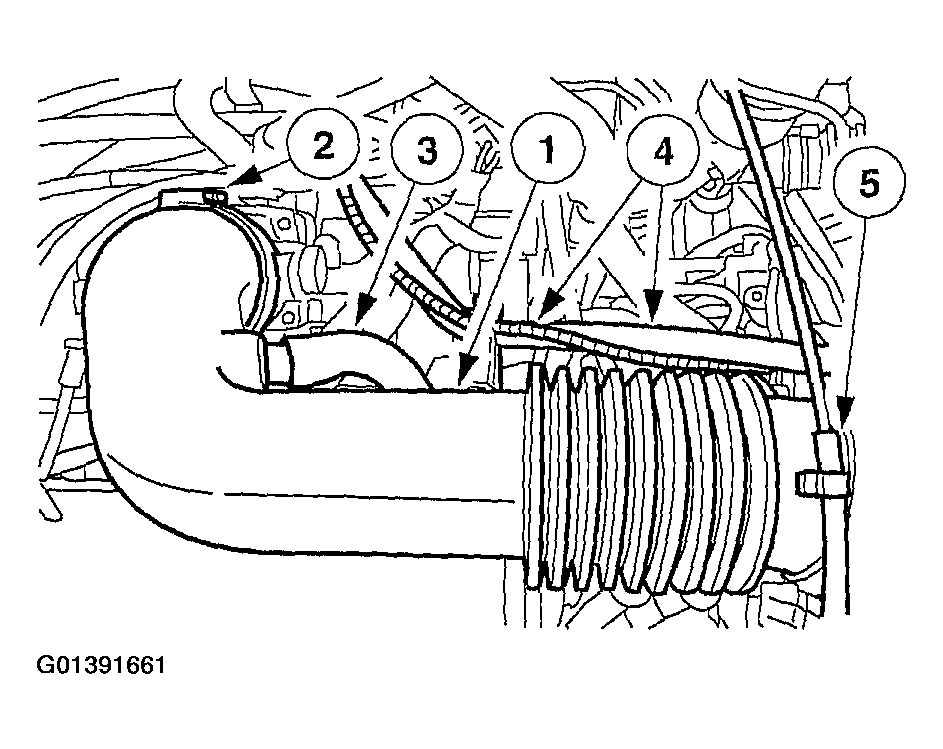 2
3
1
4
5
G01391661