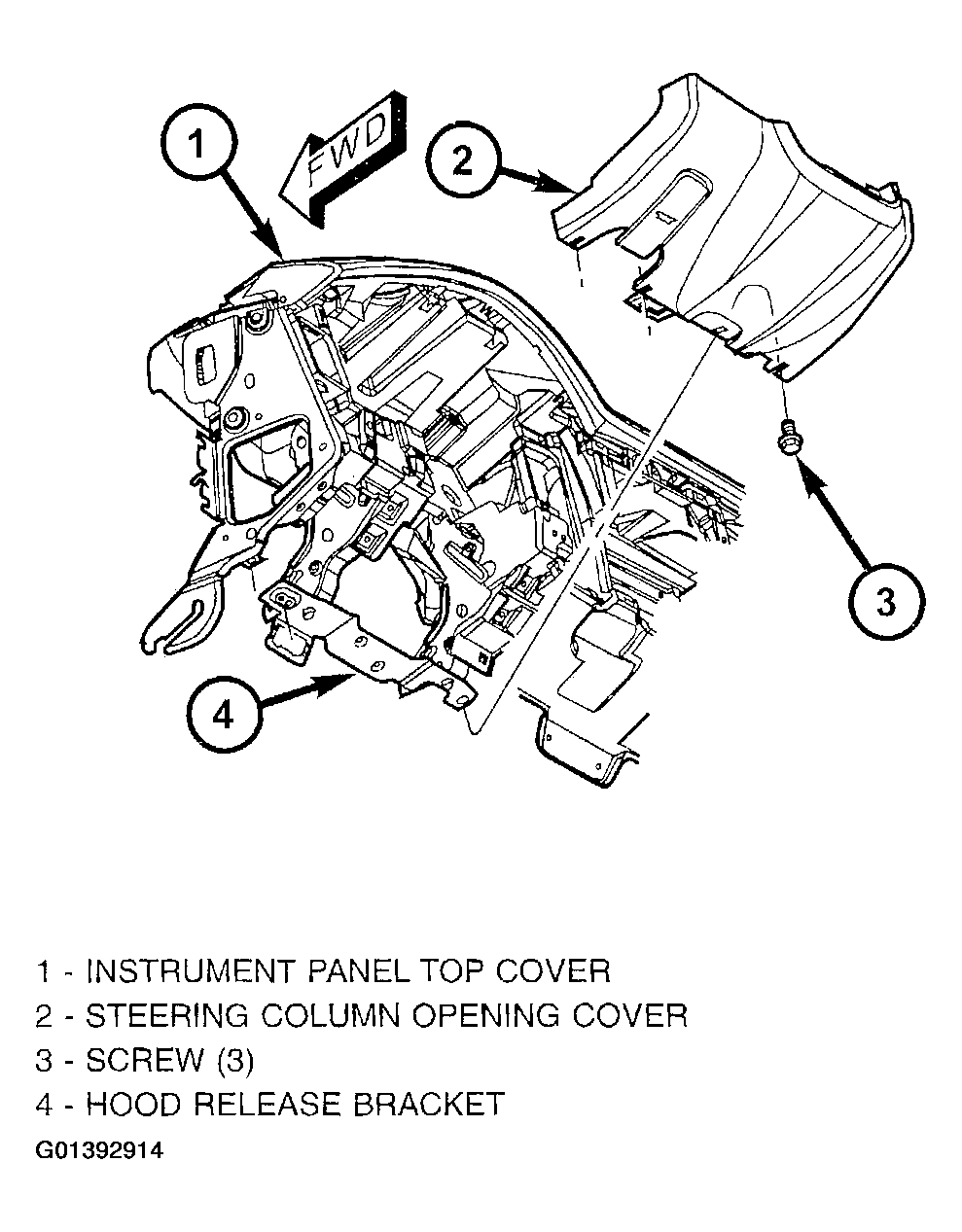 1

FWD

2

3

4

1 - INSTRUMENT PANEL TOP COVER
2 - STEERING COLUMN OPENING COVER
3 - SCREW (3)
4 - HOOD RELEASE BRACKET

G01392914