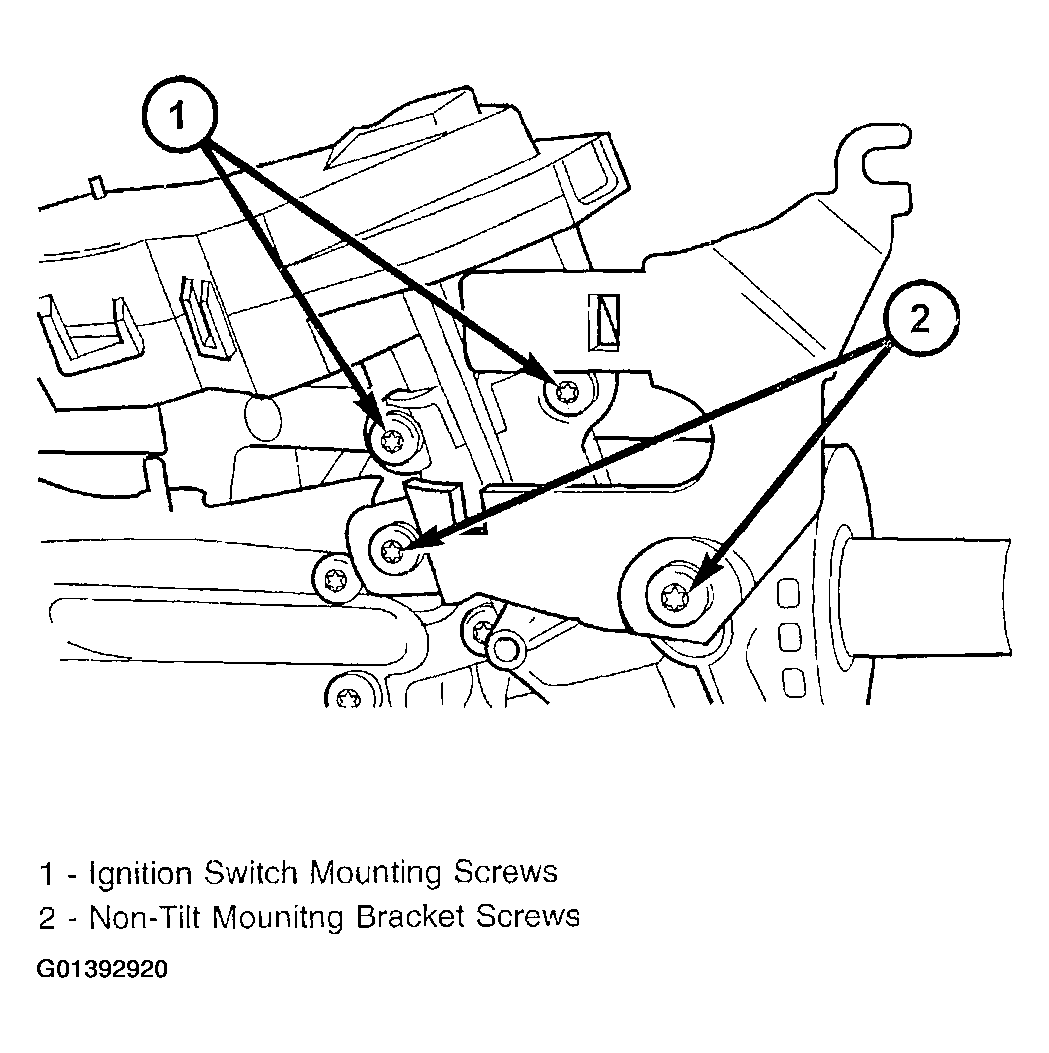 1

2

1 - Ignition Switch Mounting Screws
2 - Non-Tilt Mounitng Bracket Screws

G01392920