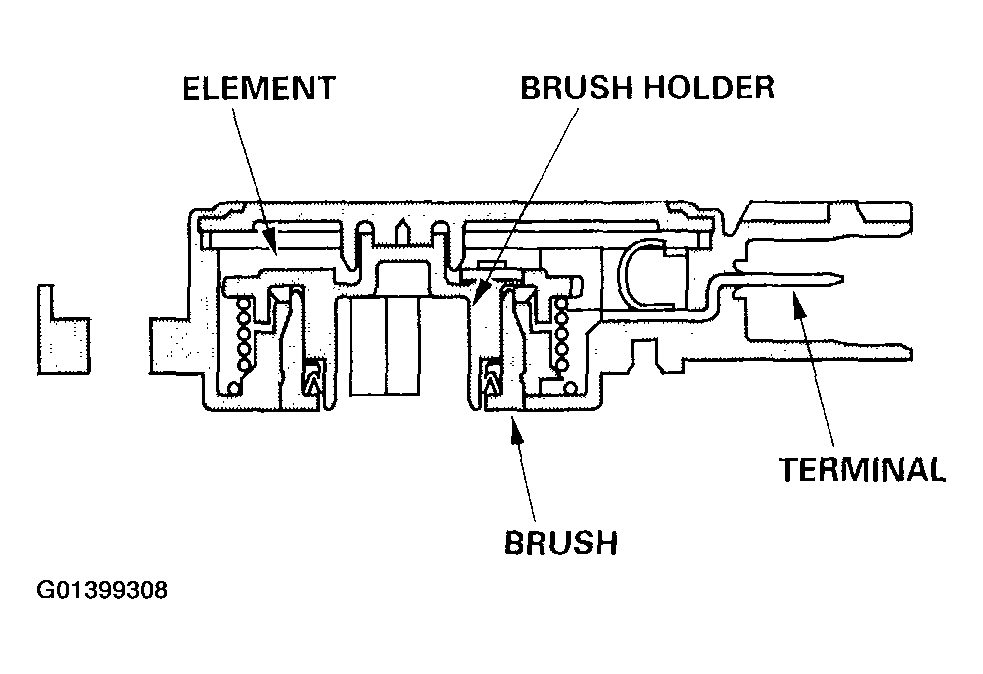 ELEMENT

BRUSH HOLDER

TERMINAL

BRUSH

G01399308