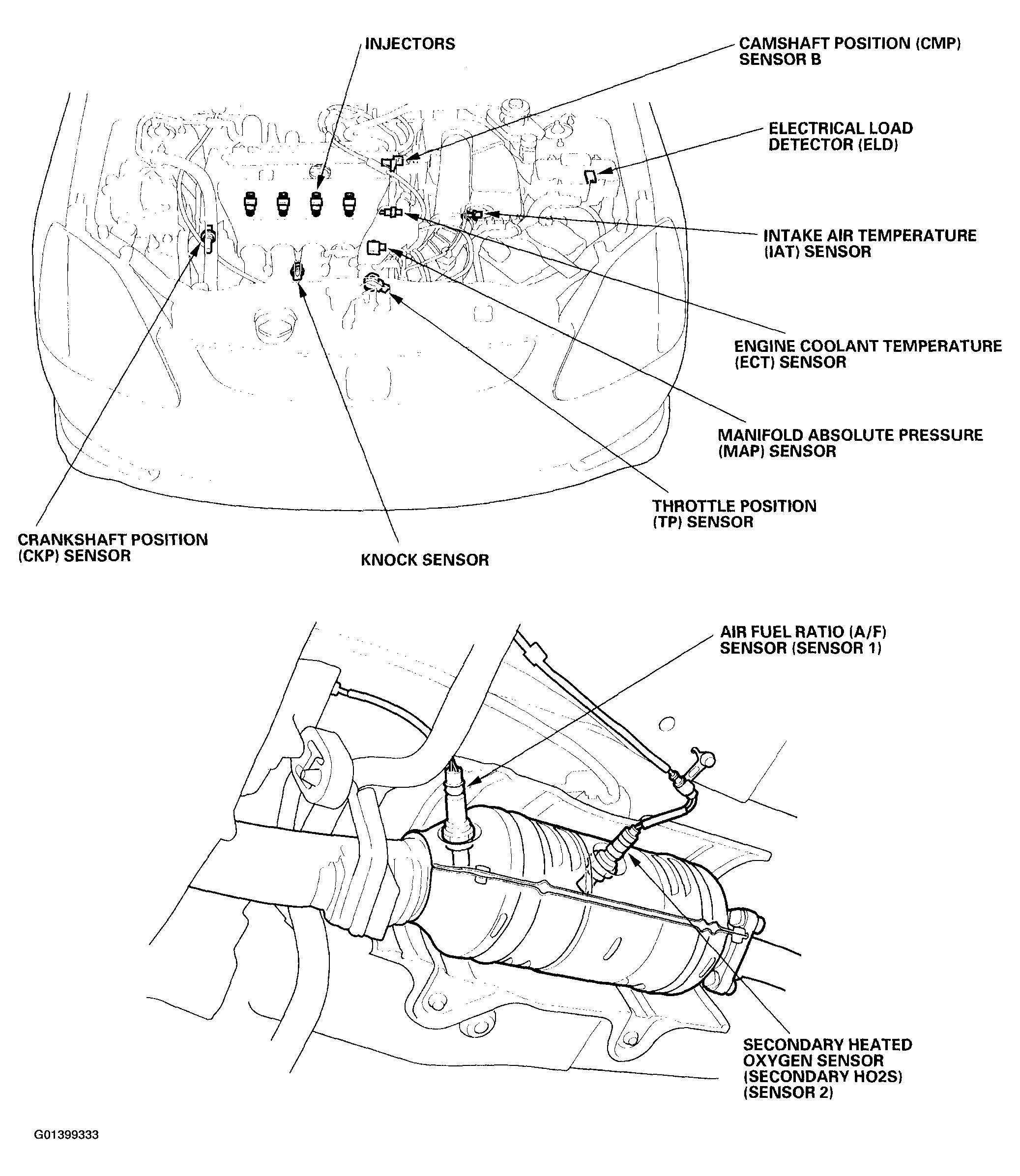 INJECTORS

CAMSHAFT POSITION (CMP) SENSOR B

ELECTRICAL LOAD DETECTOR (ELD)

INTAKE AIR TEMPERATURE (IAT) SENSOR

ENGINE COOLANT TEMPERATURE (ECT) SENSOR

MANIFOLD ABSOLUTE PRESSURE (MAP) SENSOR

THROTTLE POSITION (TP) SENSOR

CRANKSHAFT POSITION (CKP) SENSOR

KNOCK SENSOR

AIR FUEL RATIO (A/F) SENSOR (SENSOR 1)

SECONDARY HEATED OXYGEN SENSOR (SECONDARY HO2S) (SENSOR 2)

G01399333