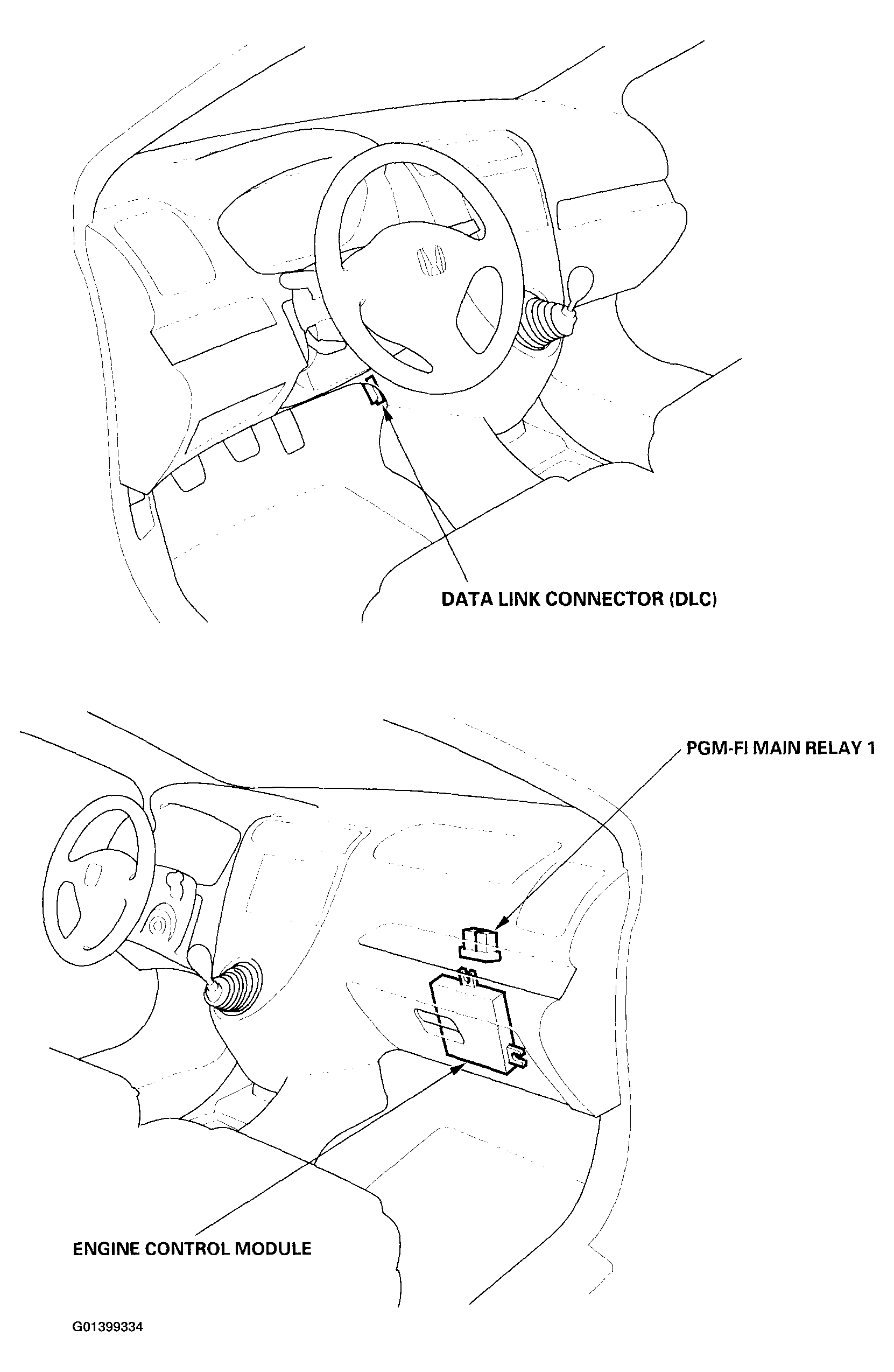 DATA LINK CONNECTOR (DLC)

PGM-FI MAIN RELAY 1

ENGINE CONTROL MODULE

G01399334