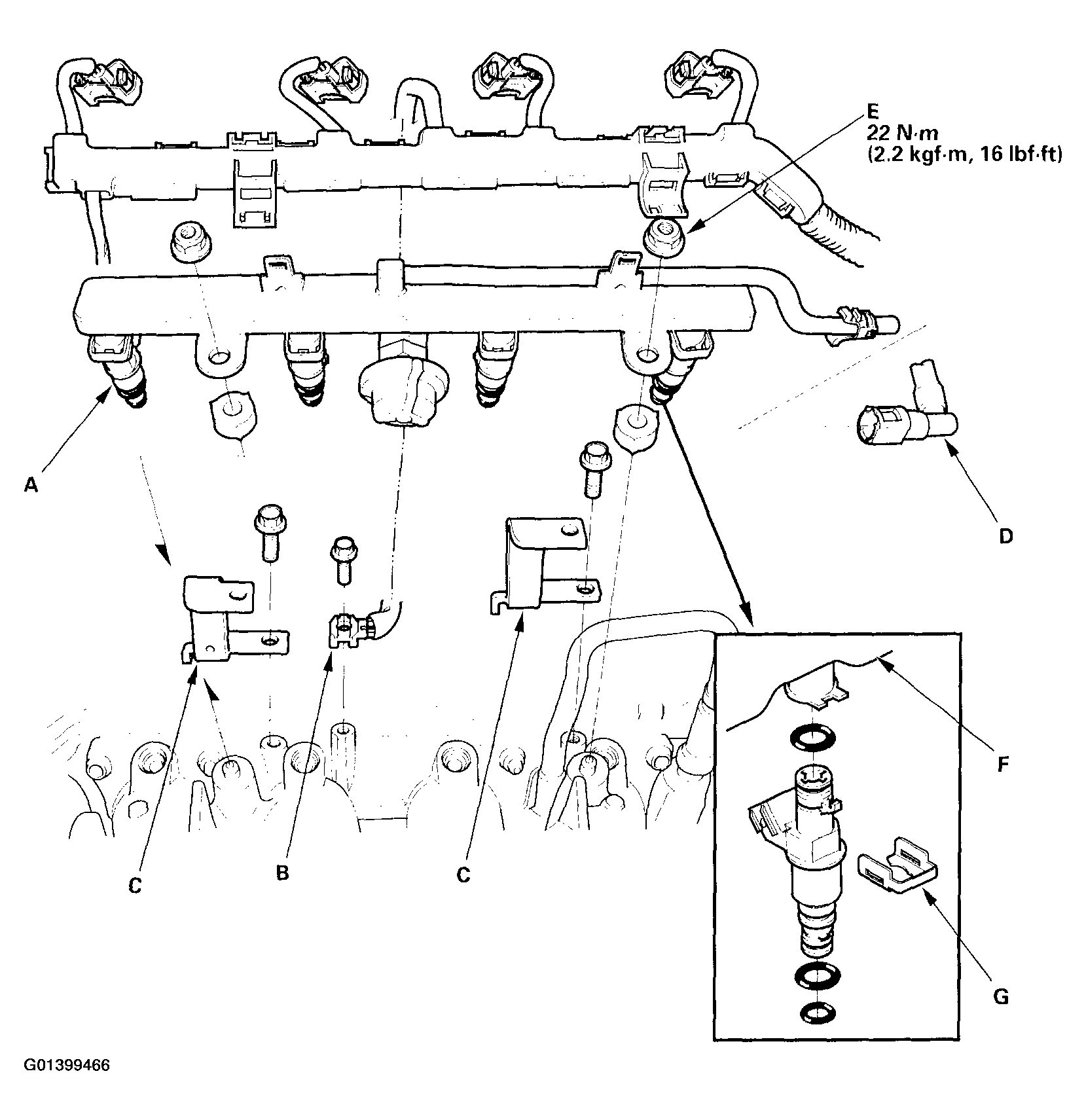 E
22 N·m
(2.2 kgf·m, 16 lbf·ft)

A

D

C

B

C

F

G

G01399466