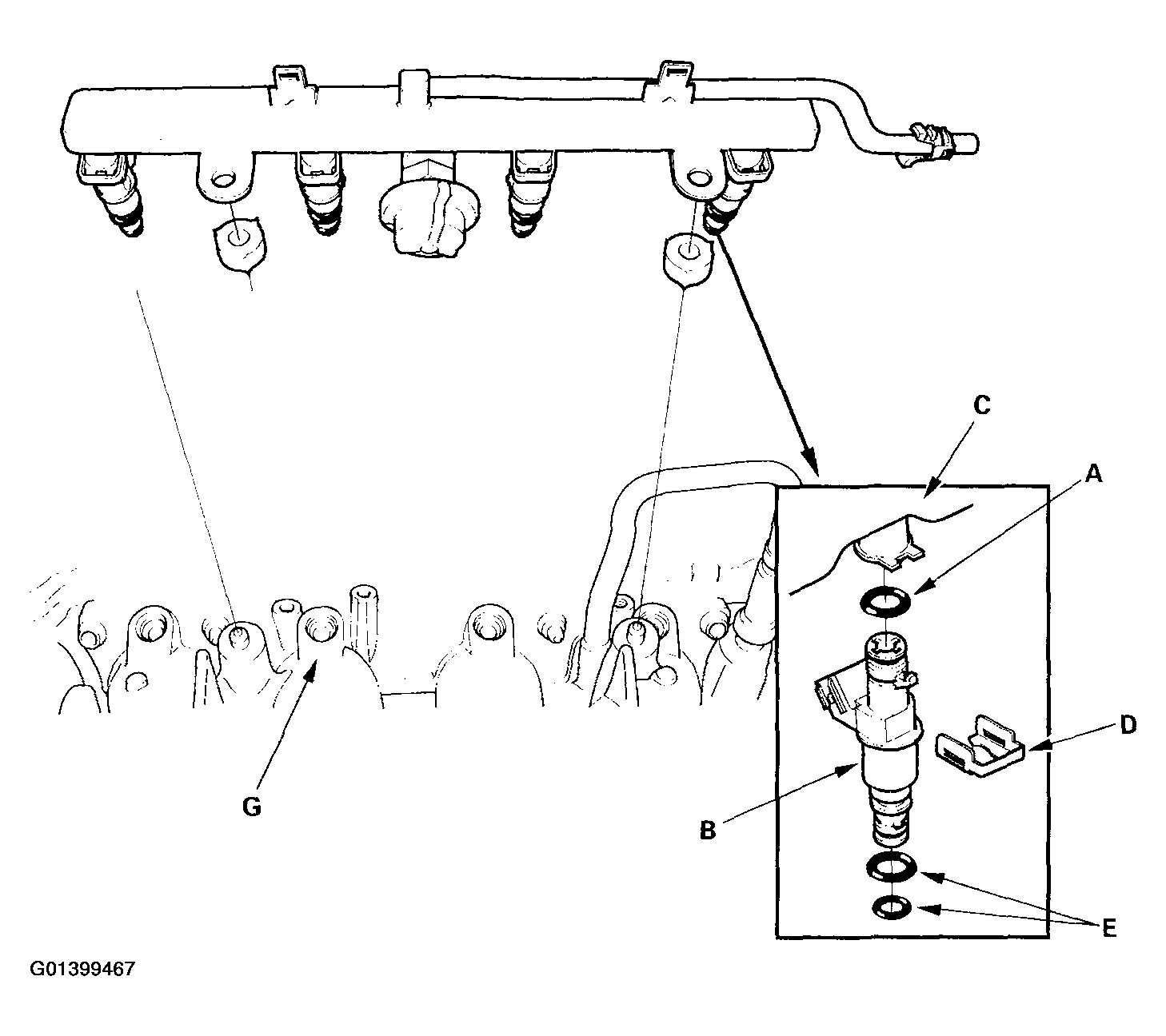 C

A

D

G

B

E

G01399467