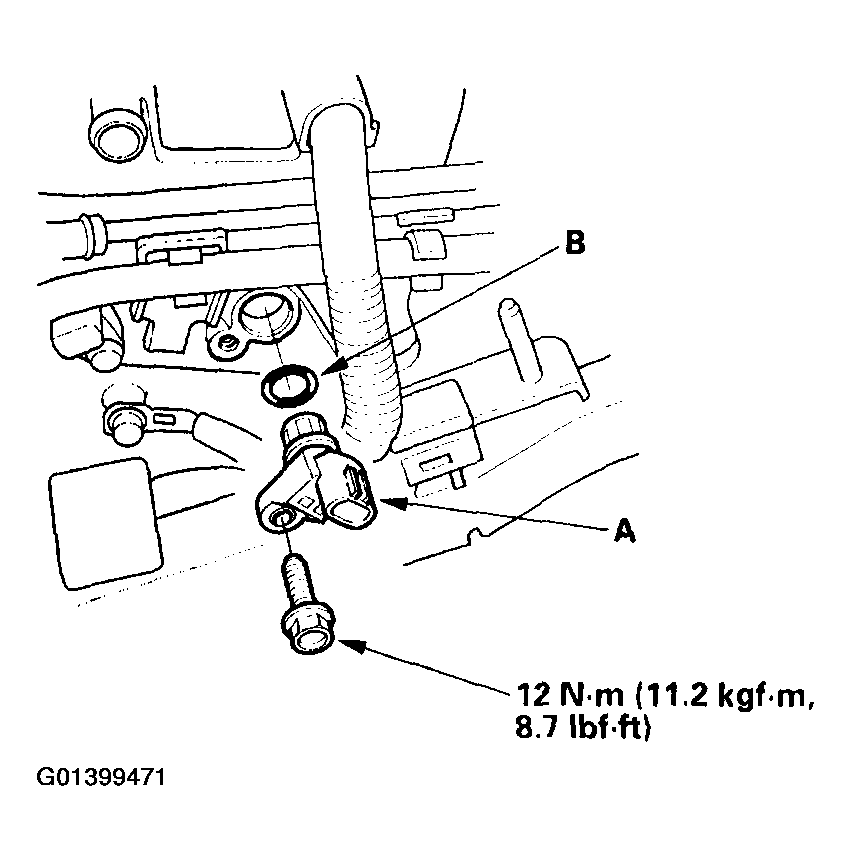 B

A

12 N·m (11.2 kgf·m, 8.7 lbf·ft)

G01399471