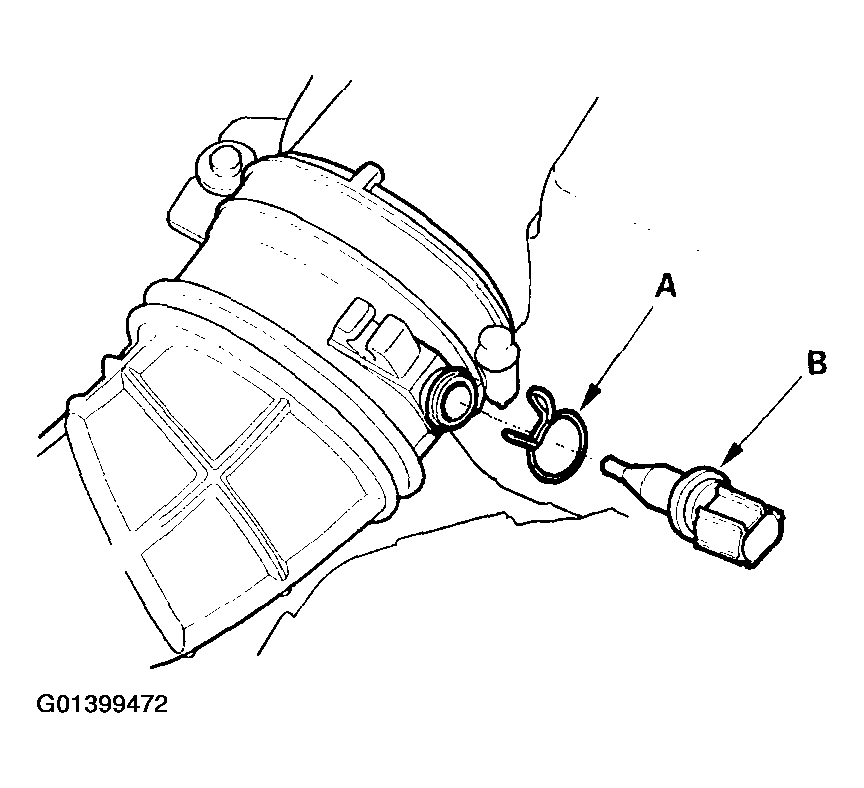 A
B
G01399472