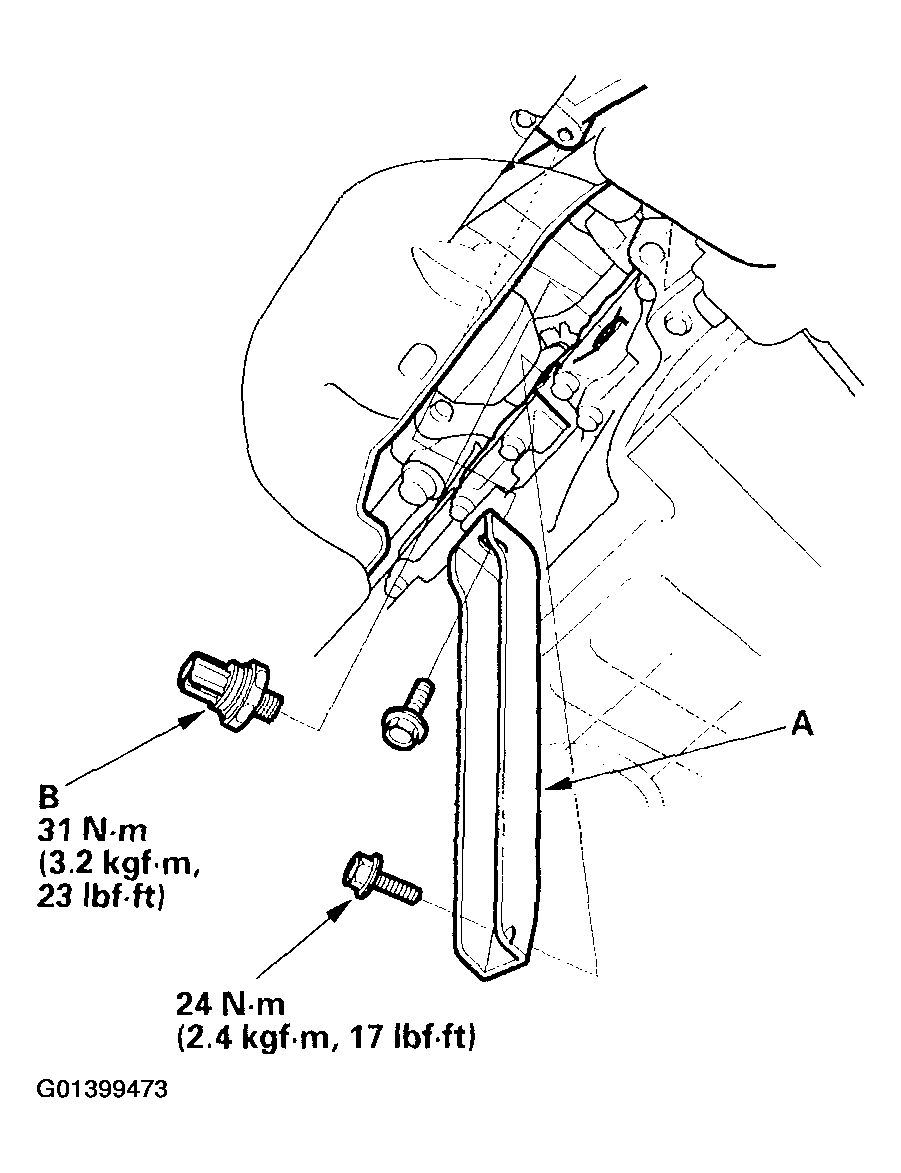 A

B
31 N·m
(3.2 kgf·m,
23 lbf·ft)

24 N·m
(2.4 kgf·m, 17 lbf·ft)

G01399473