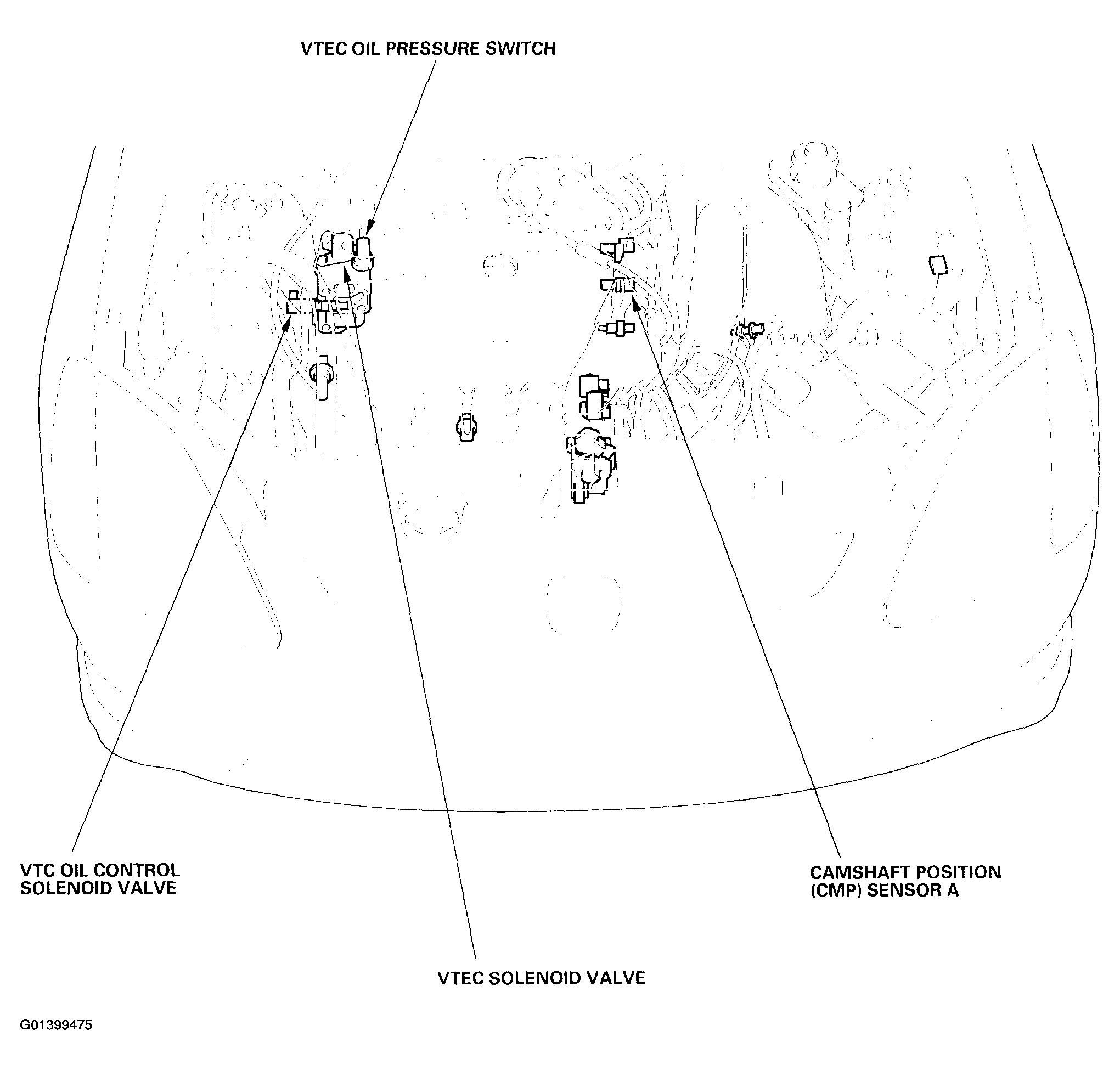 VTEC OIL PRESSURE SWITCH

VTC OIL CONTROL SOLENOID VALVE

CAMSHAFT POSITION (CMP) SENSOR A

VTEC SOLENOID VALVE

G01399475