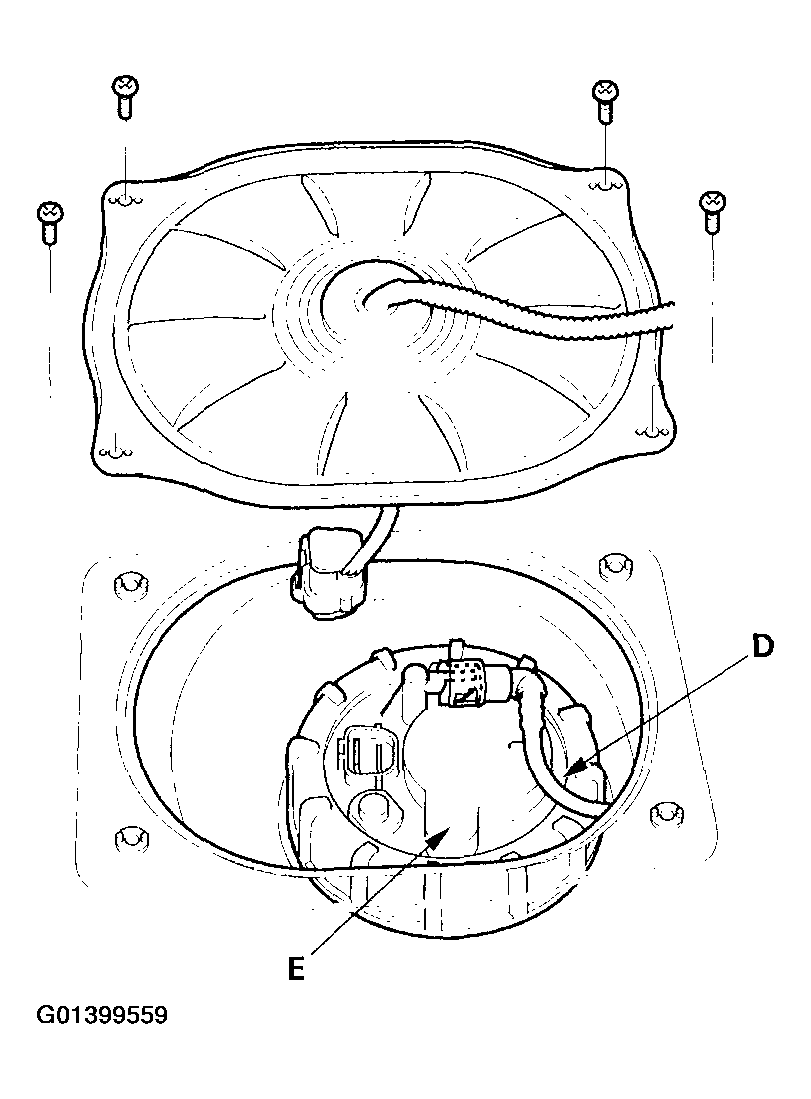 D

E

G01399559