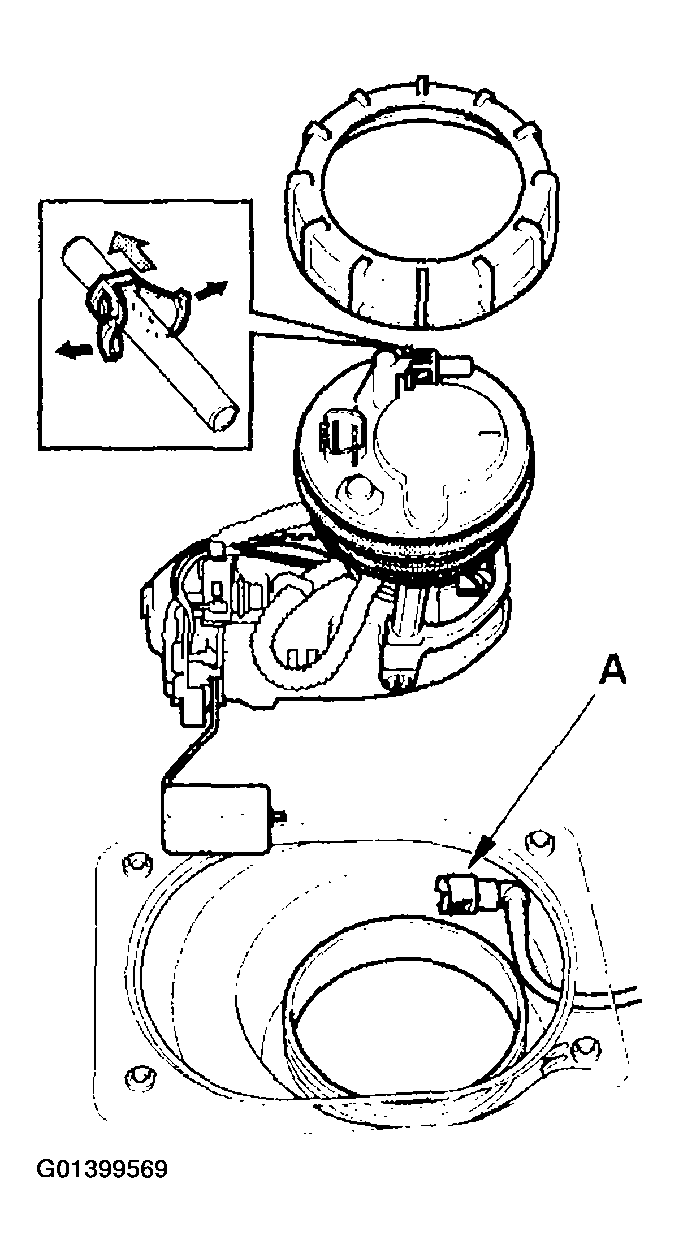 A

G01399569