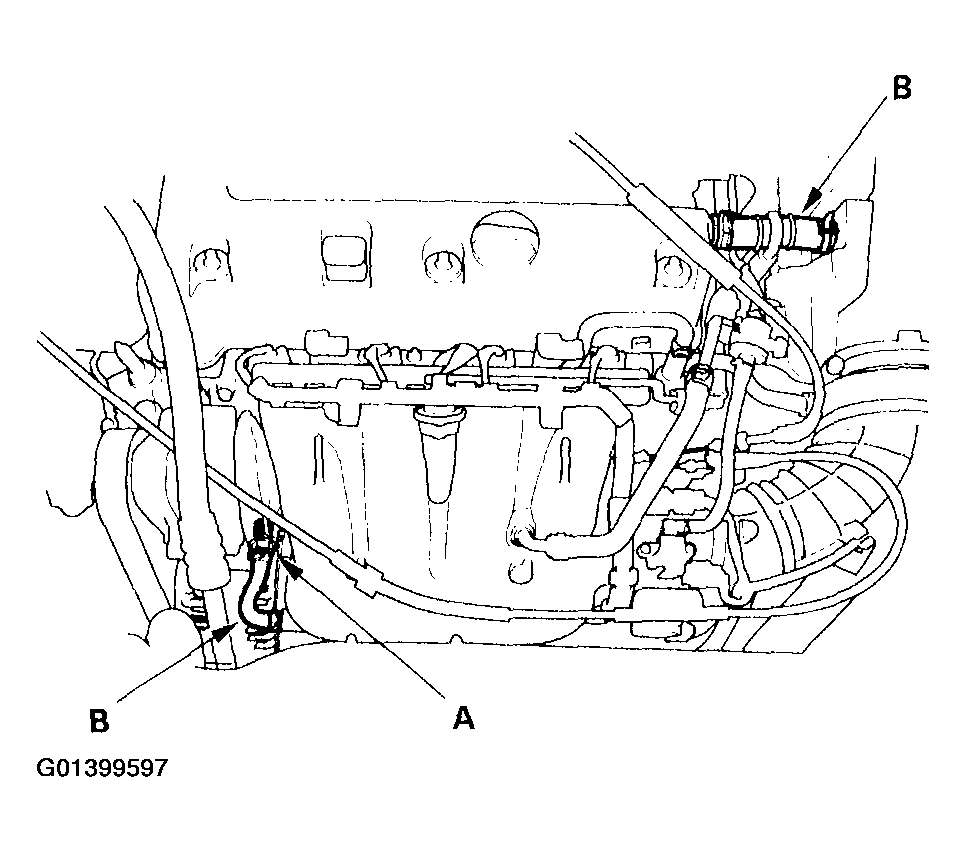 B

B

A

G01399597