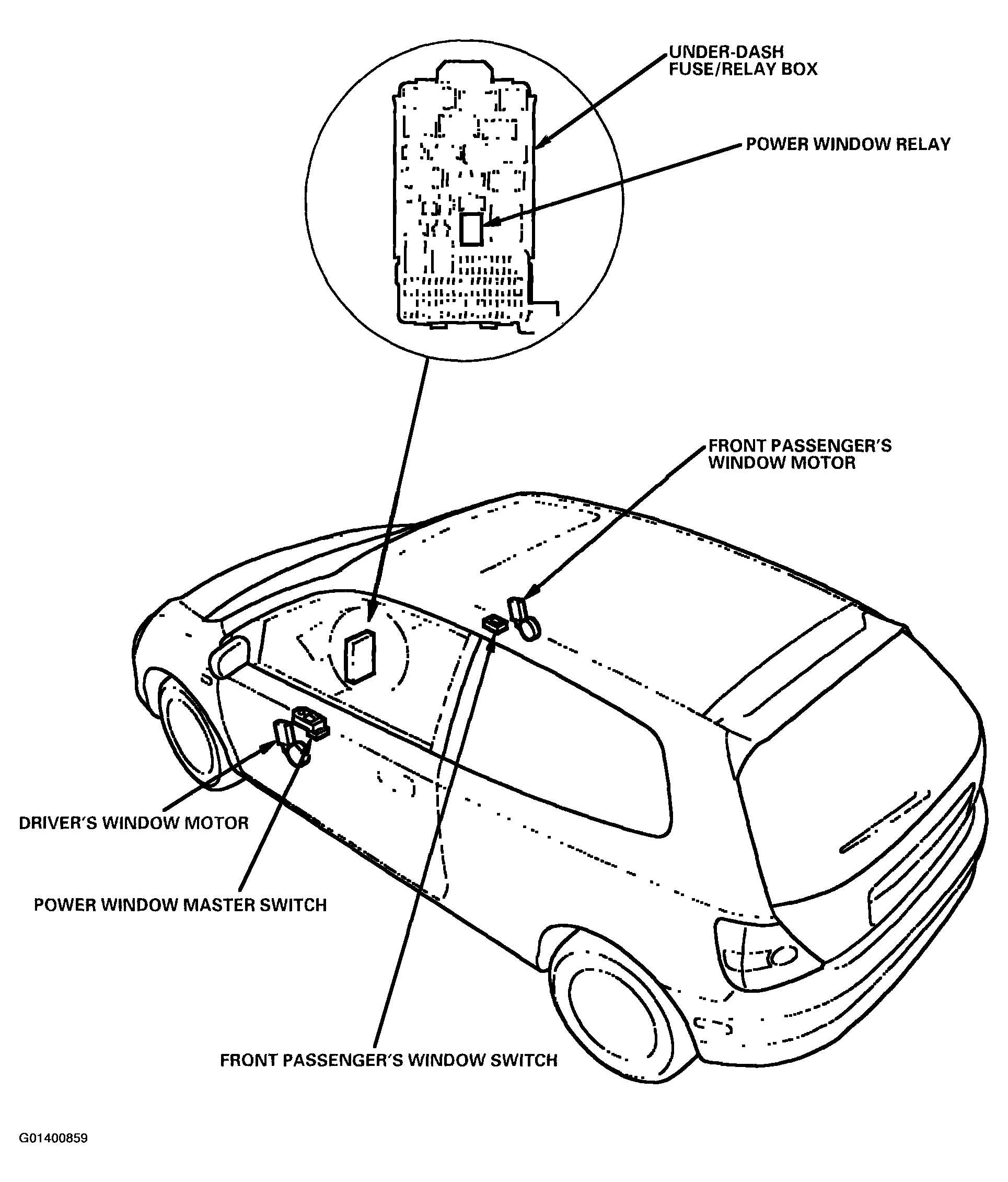 UNDER-DASH FUSE/RELAY BOX

POWER WINDOW RELAY

FRONT PASSENGER'S WINDOW MOTOR

DRIVER'S WINDOW MOTOR

POWER WINDOW MASTER SWITCH

FRONT PASSENGER'S WINDOW SWITCH

G01400859