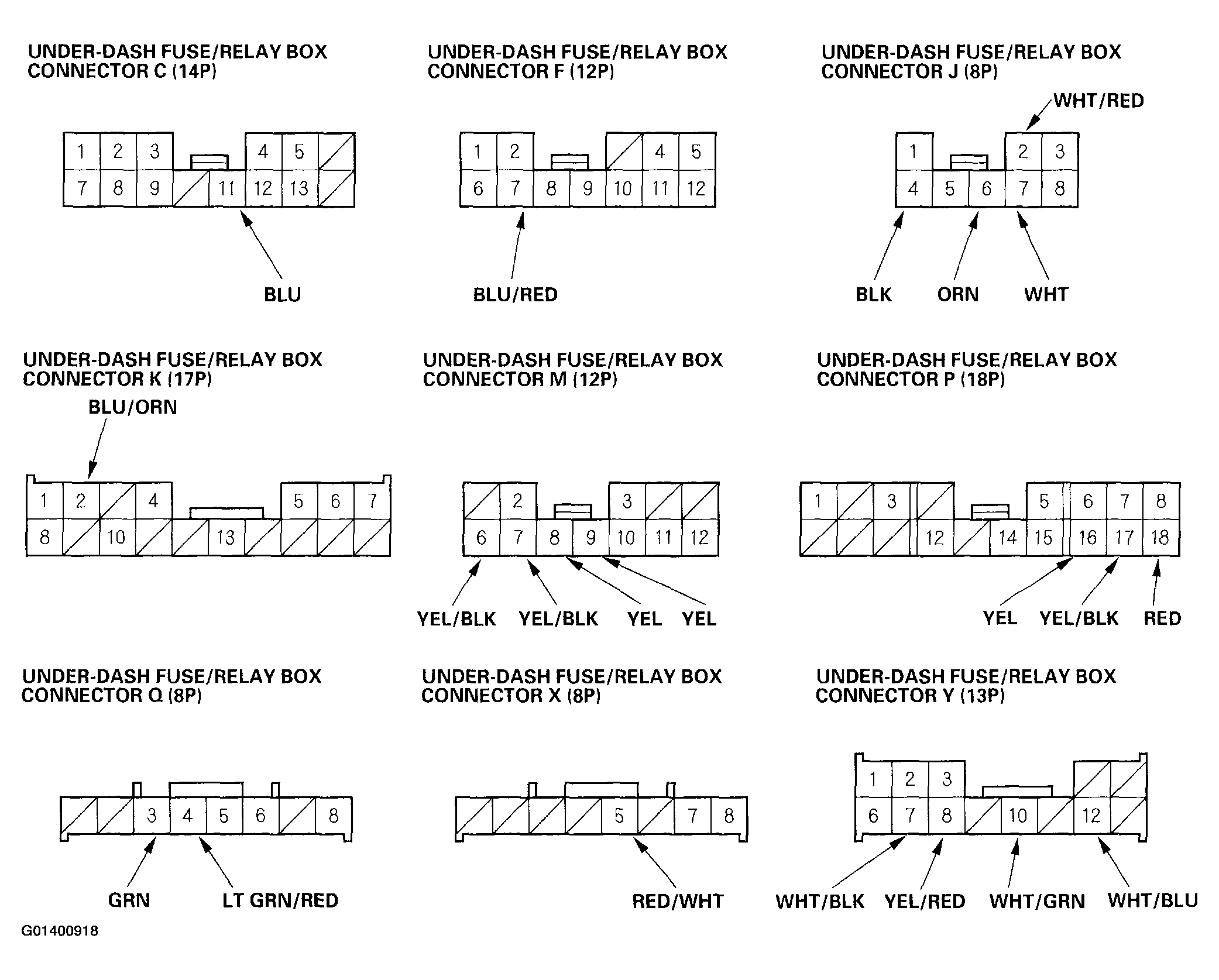 UNDER-DASH FUSE/RELAY BOX CONNECTOR C (14P)

1 2 3 4 5
7 8 9 11 12 13

BLU

UNDER-DASH FUSE/RELAY BOX CONNECTOR F (12P)

1 2 4 5
6 7 8 9 10 11 12

BLU/RED

UNDER-DASH FUSE/RELAY BOX CONNECTOR J (8P)

WHT/RED

1 2 3
4 5 6 7 8

BLK ORN WHT

UNDER-DASH FUSE/RELAY BOX CONNECTOR K (17P)

BLU/ORN

1 2 4 5 6 7
8 10 13

UNDER-DASH FUSE/RELAY BOX CONNECTOR M (12P)

2 3
6 7 8 9 10 11 12

YEL/BLK YEL/BLK YEL YEL

UNDER-DASH FUSE/RELAY BOX CONNECTOR P (18P)

1 3 5 6 7 8
12 14 15 16 17 18

YEL YEL/BLK RED

UNDER-DASH FUSE/RELAY BOX CONNECTOR Q (8P)

3 4 5 6 8

GRN LT GRN/RED

UNDER-DASH FUSE/RELAY BOX CONNECTOR X (8P)

5 7 8

RED/WHT

UNDER-DASH FUSE/RELAY BOX CONNECTOR Y (13P)

1 2 3
6 7 8 10 12

WHT/BLK YEL/RED WHT/GRN WHT/BLU

G01400918