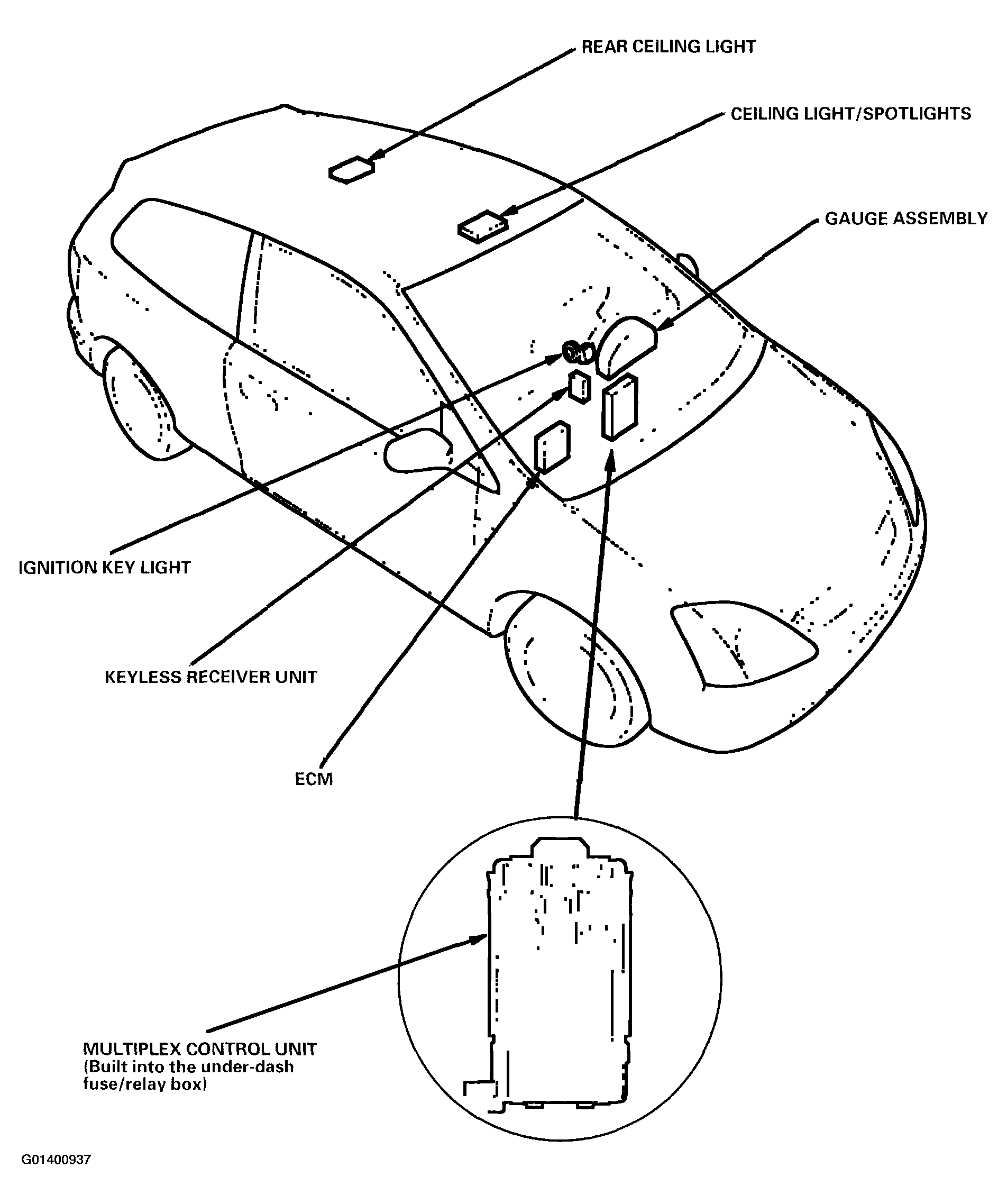 REAR CEILING LIGHT

CEILING LIGHT/SPOTLIGHTS

GAUGE ASSEMBLY

IGNITION KEY LIGHT

KEYLESS RECEIVER UNIT

ECM

MULTIPLEX CONTROL UNIT
(Built into the under-dash fuse/relay box)

G01400937