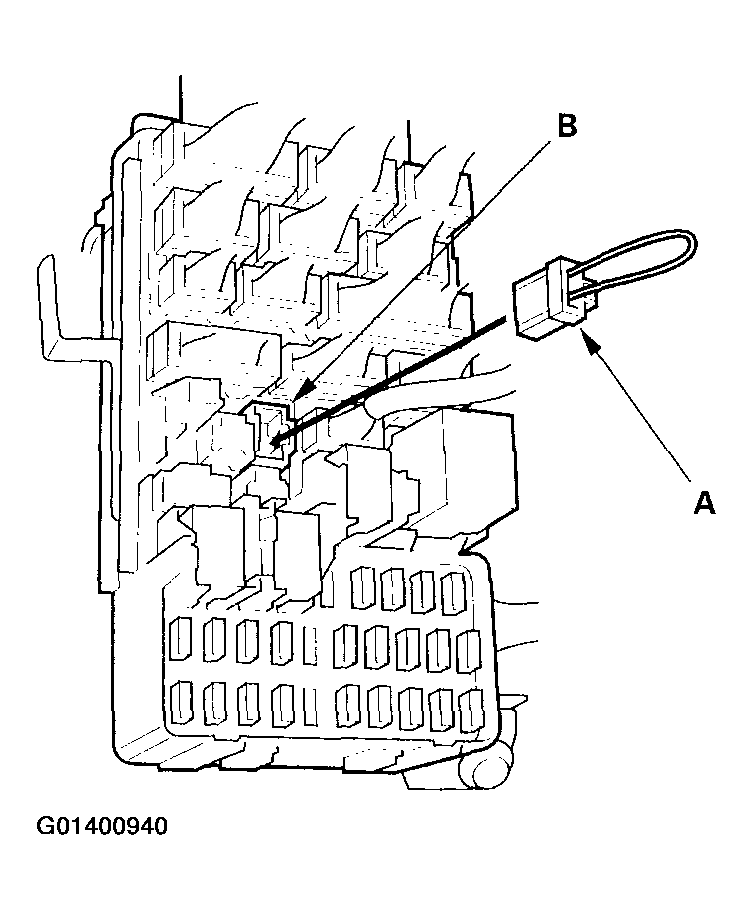 B

A

G01400940