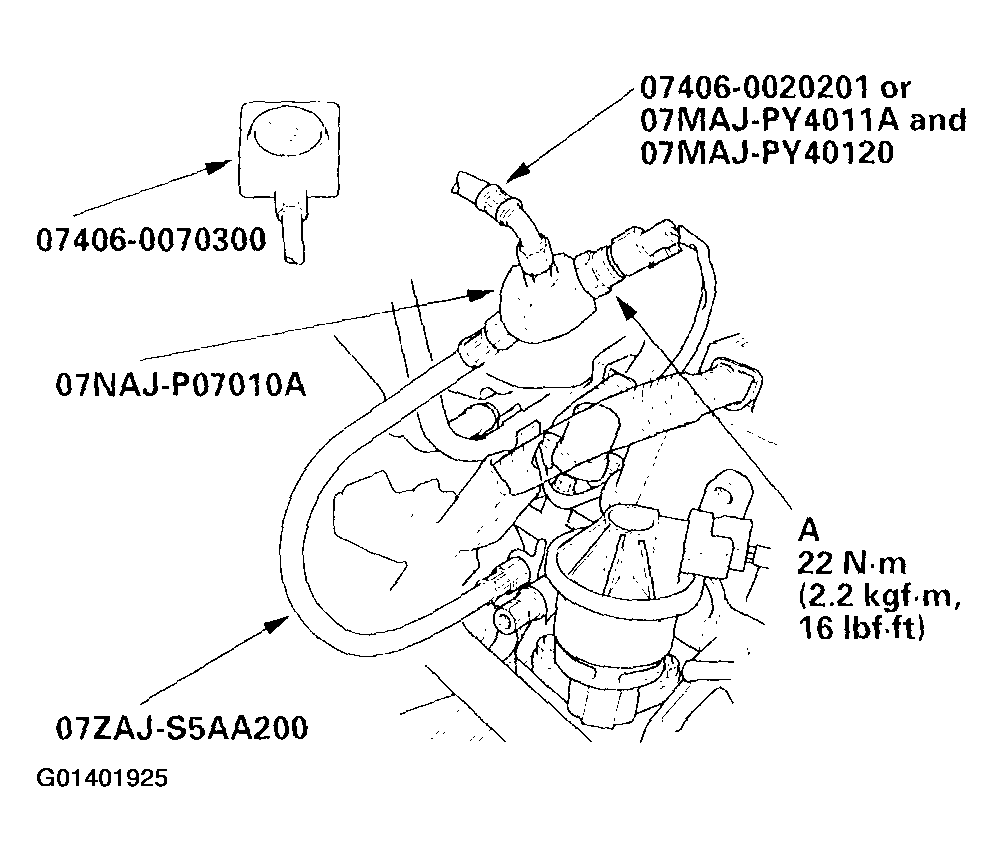 07406-0020201 or
07MAJ-PY4011A and
07MAJ-PY40120

07406-0070300

07NAJ-P07010A

A
22 N·m
(2.2 kgf·m,
16 lbf·ft)

07ZAJ-S5AA200

G01401925