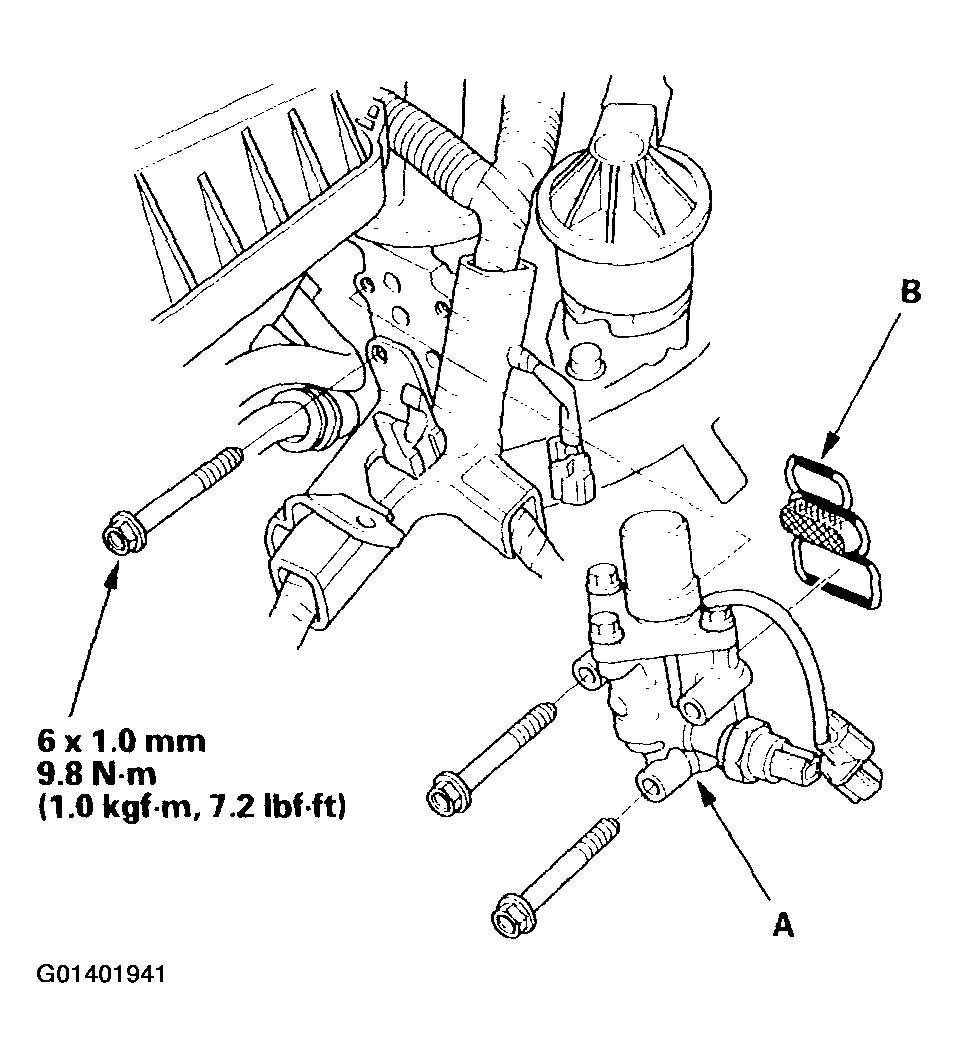 B

6 x 1.0 mm
9.8 N·m
(1.0 kgf·m, 7.2 lbf·ft)

A

G01401941