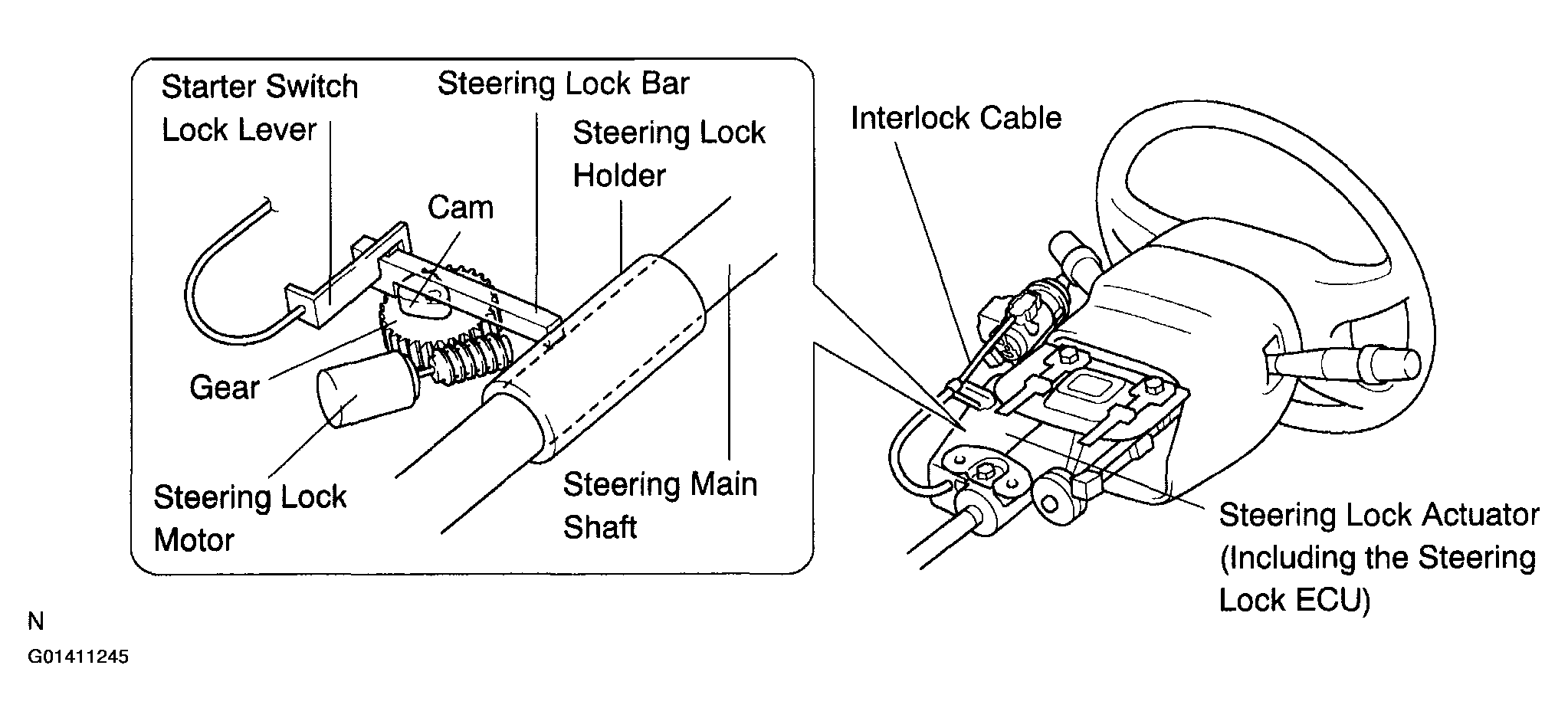 Starter Switch Lock Lever

Steering Lock Bar

Steering Lock Holder

Cam

Gear

Steering Lock Motor

Steering Main Shaft

Interlock Cable

Steering Lock Actuator (Including the Steering Lock ECU)

N

G01411245