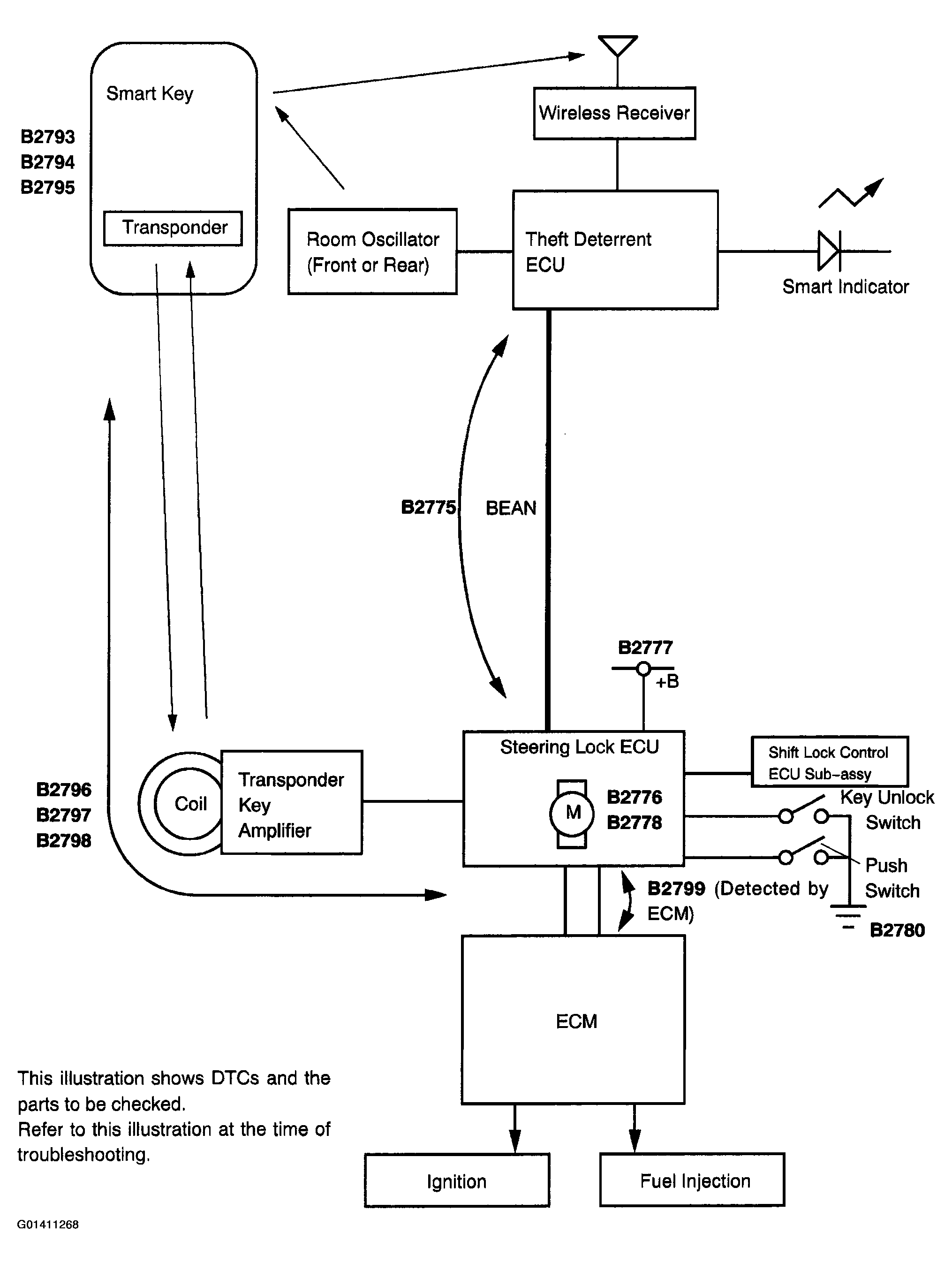 Smart Key

B2793
B2794
B2795

Transponder

Wireless Receiver

Room Oscillator
(Front or Rear)

Theft Deterrent
ECU

Smart Indicator

B2775

BEAN

B2777

+B

B2796
B2797
B2798

Coil

Transponder
Key
Amplifier

Steering Lock ECU

M

B2776
B2778

Shift Lock Control
ECU Sub-assy

Key Unlock
Switch

Push
Switch

B2799 (Detected by
ECM)

B2780

ECM

This illustration shows DTCs and the parts to be checked.
Refer to this illustration at the time of troubleshooting.

Ignition

Fuel Injection

G01411268