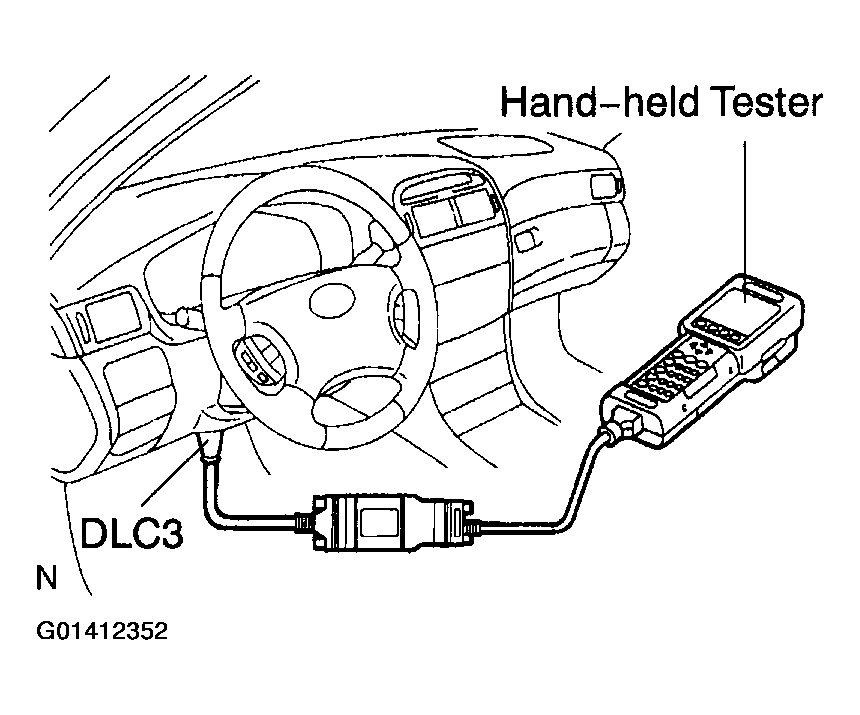 Hand-held Tester

DLC3

N

G01412352