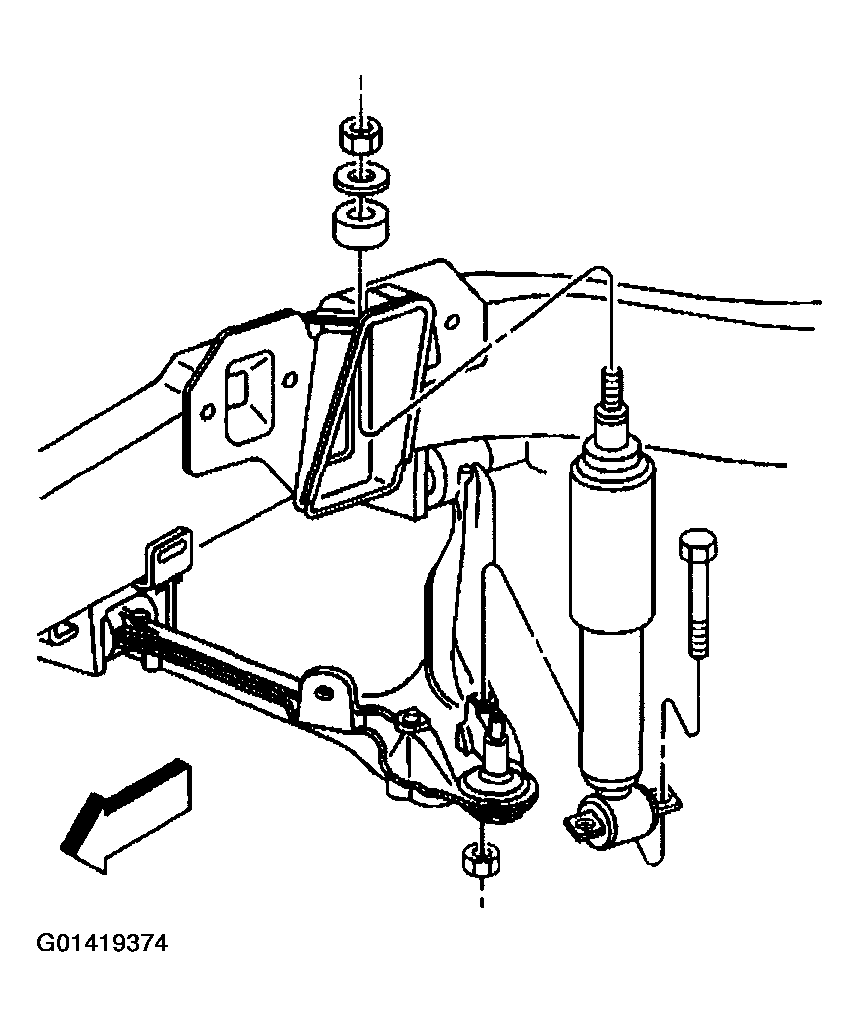 G01419374