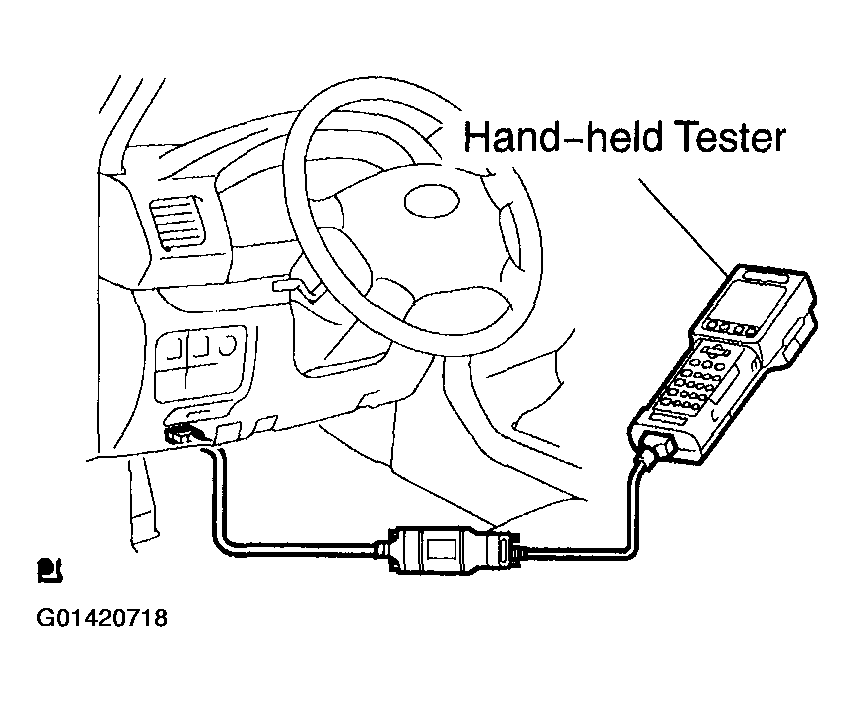 Hand-held Tester

G01420718